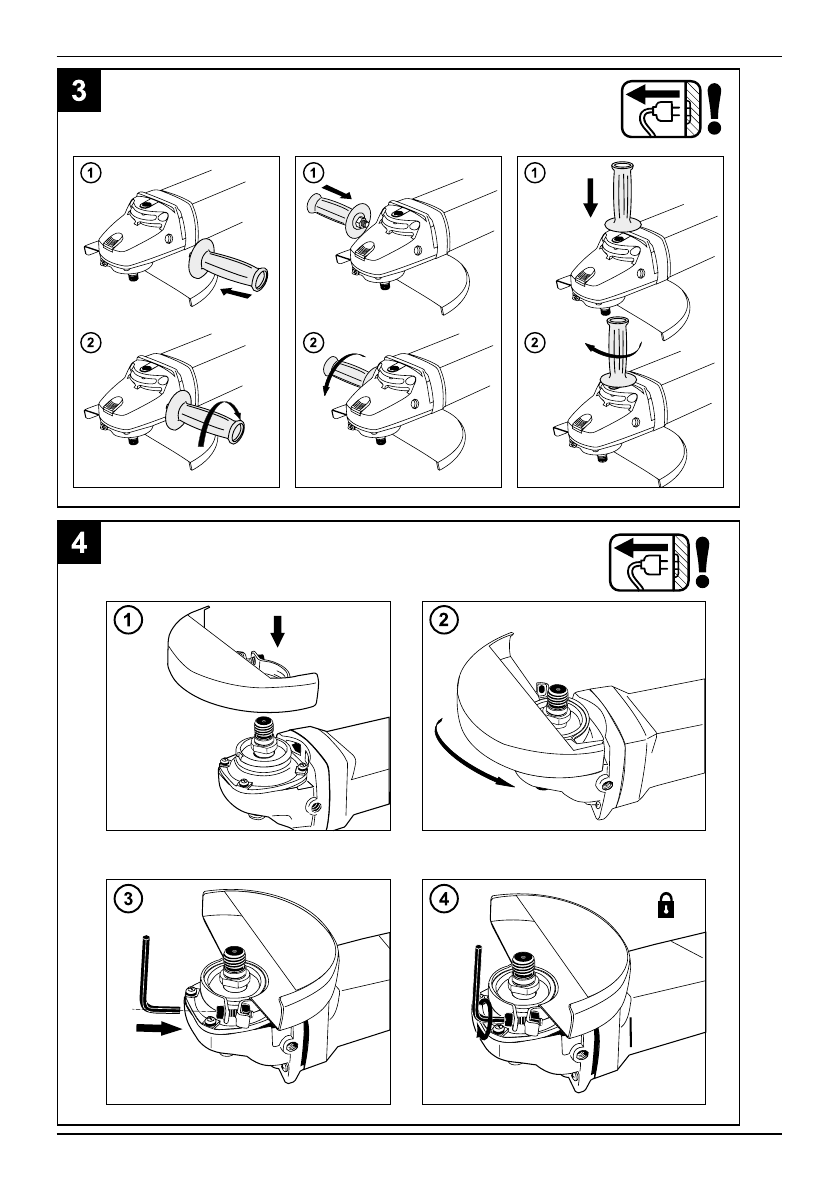 3

1

2

1

2

1

2

4

1

2

3

4