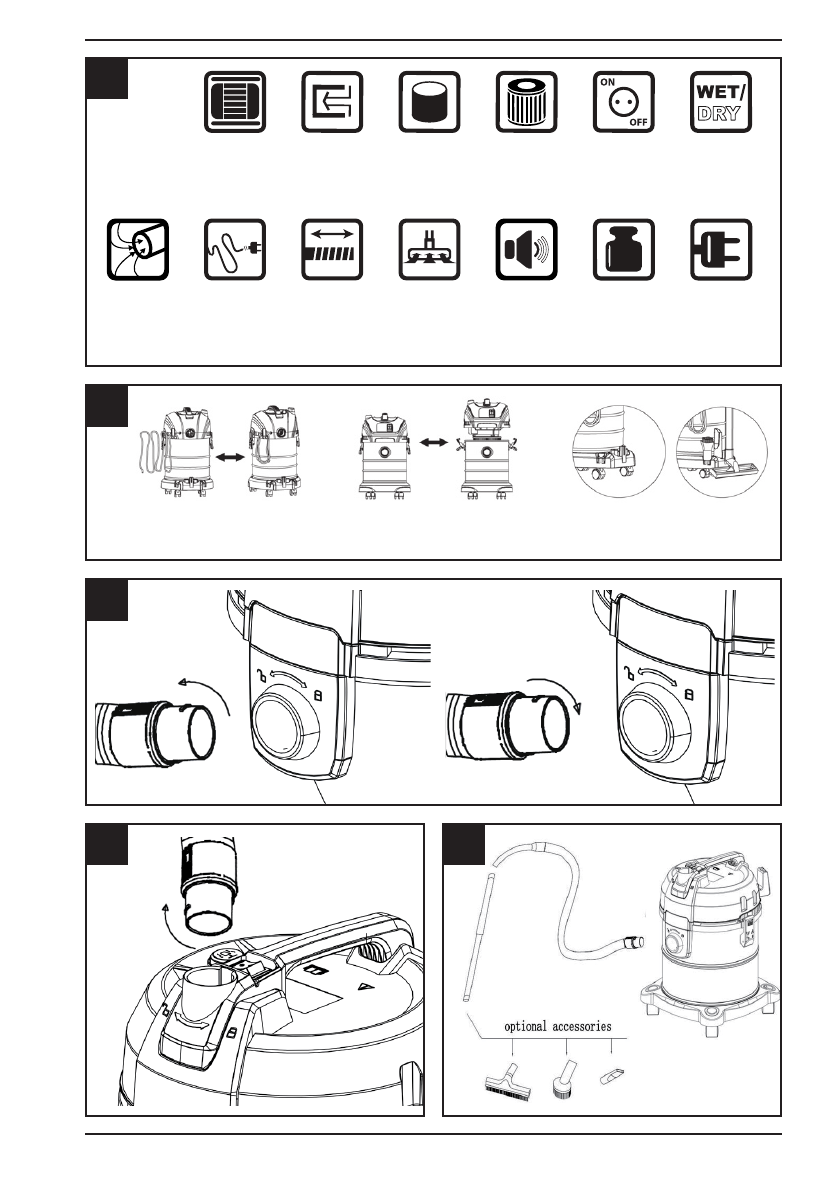 ON
OFF
WET/
DRY

optional accessories