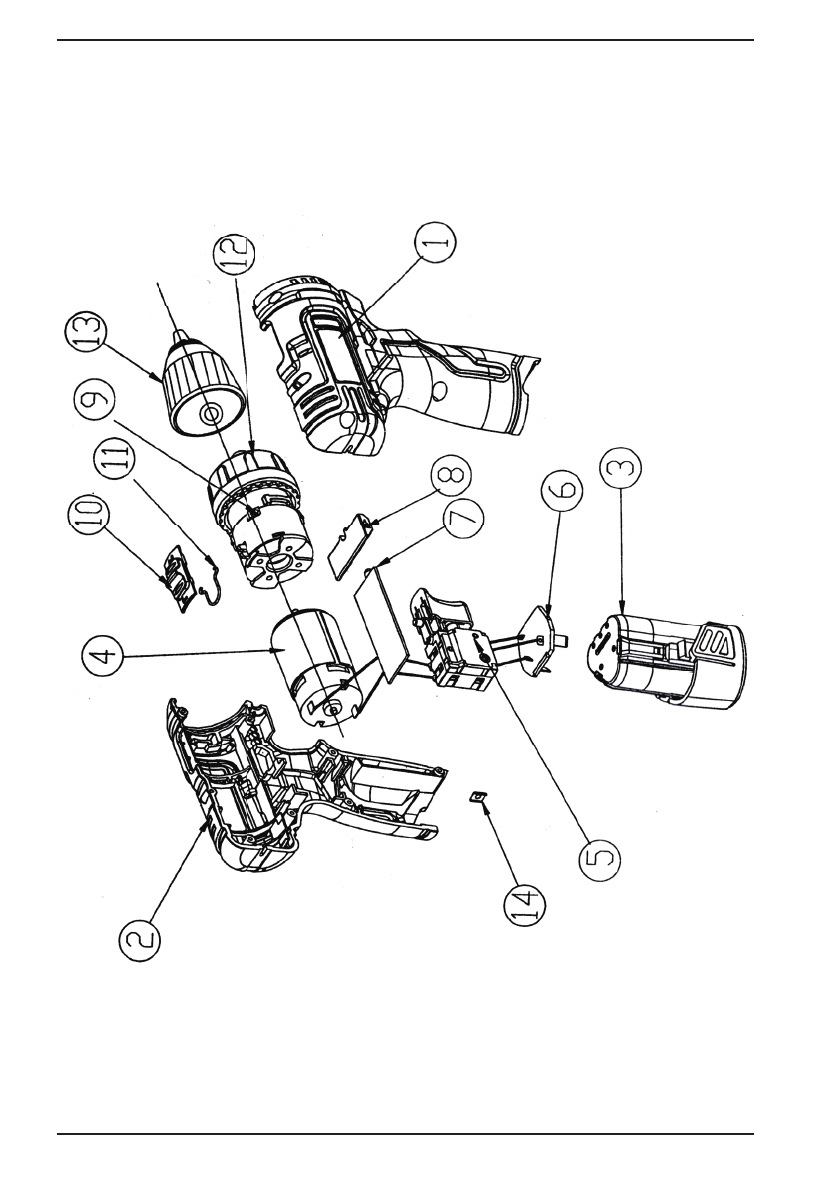 13
12
1
9
11
10
8
7
6
3
4
5
14
2