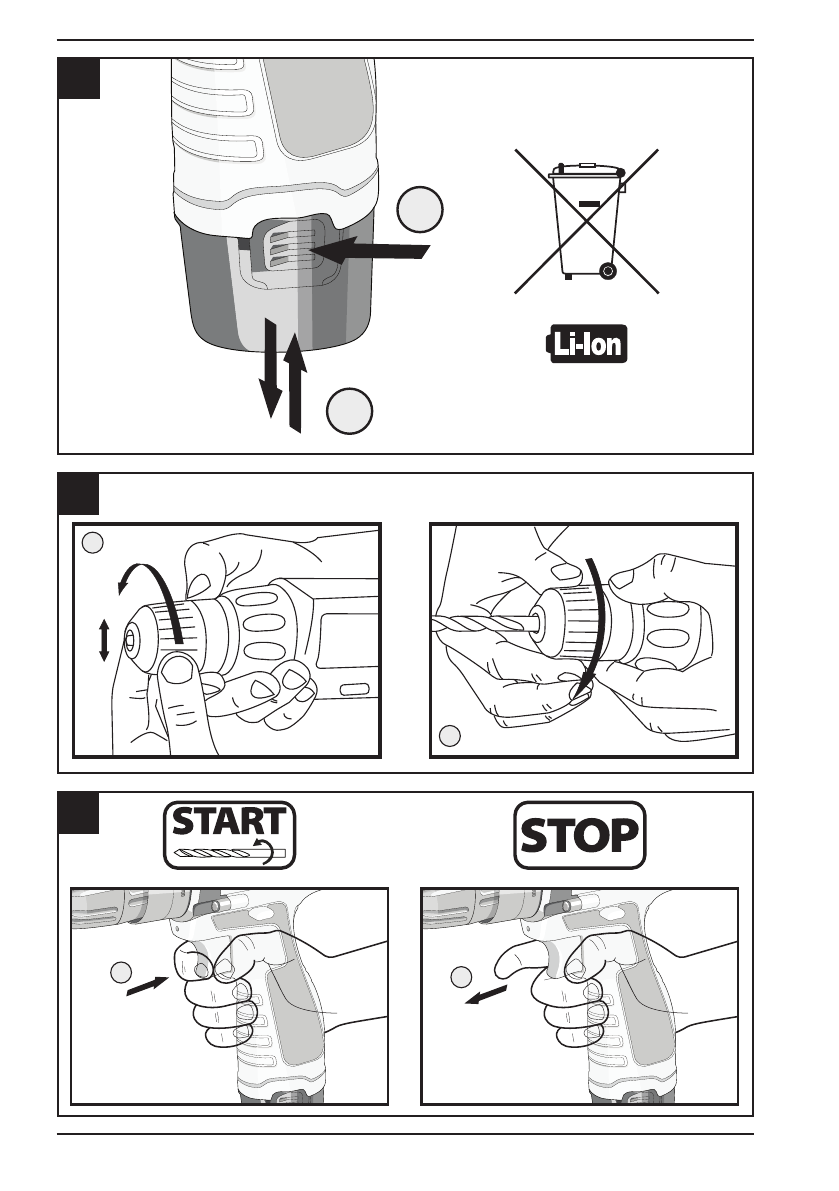 Li-Ion

START

STOP