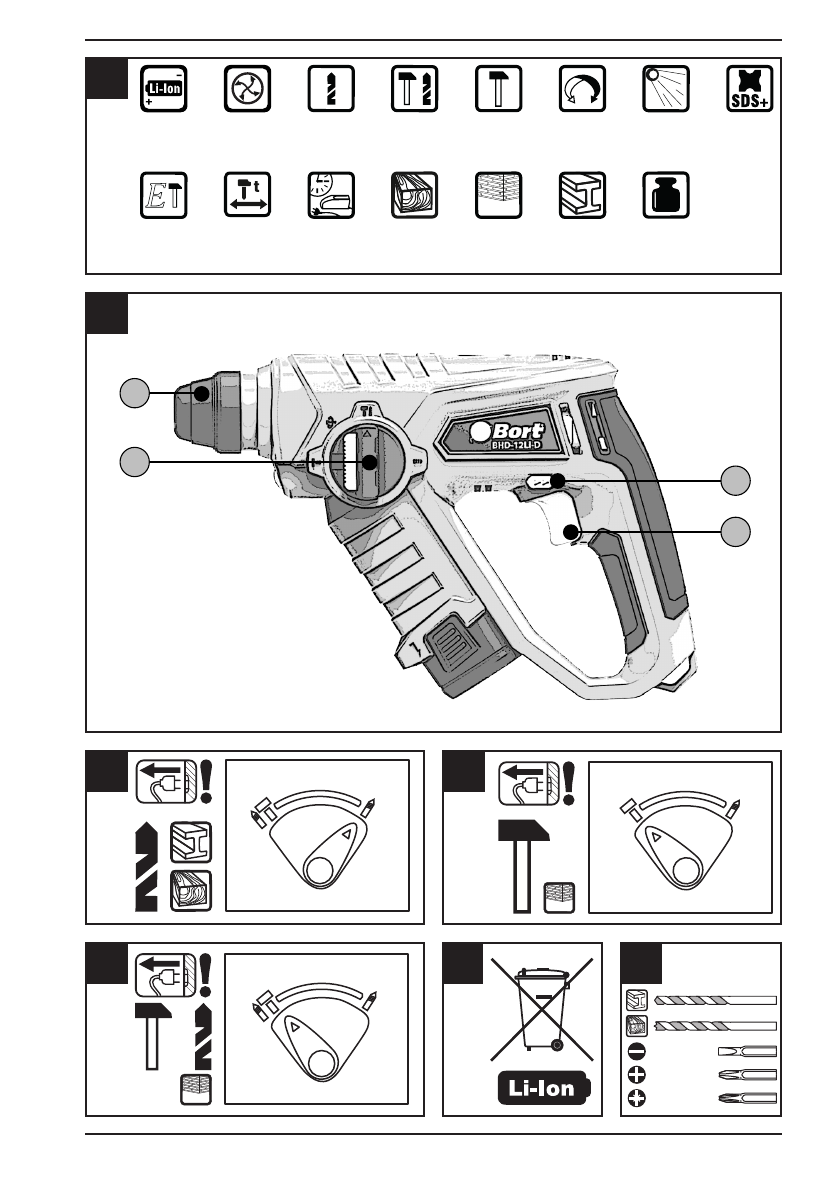 Li-Ion

SDS+

Bort
BHD-12Li-D

Li-Ion