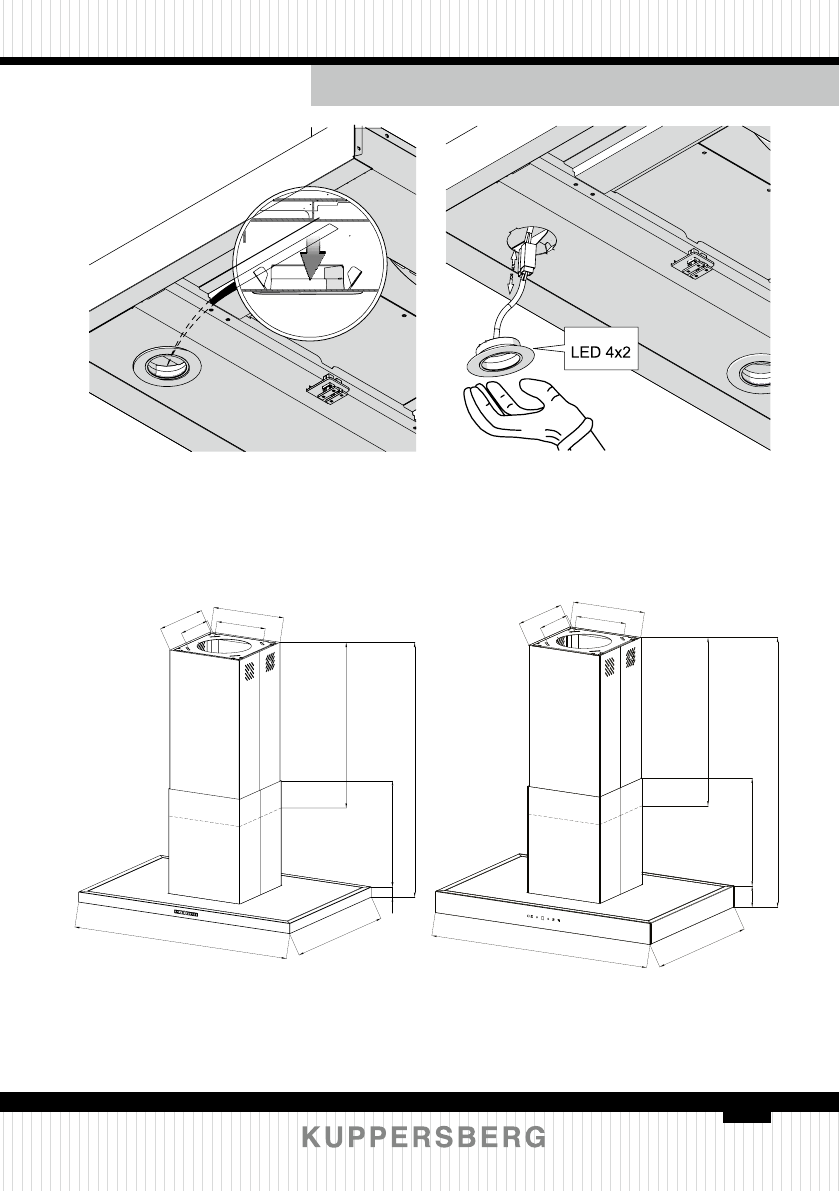 LED 4x2

KUPPERSBERG