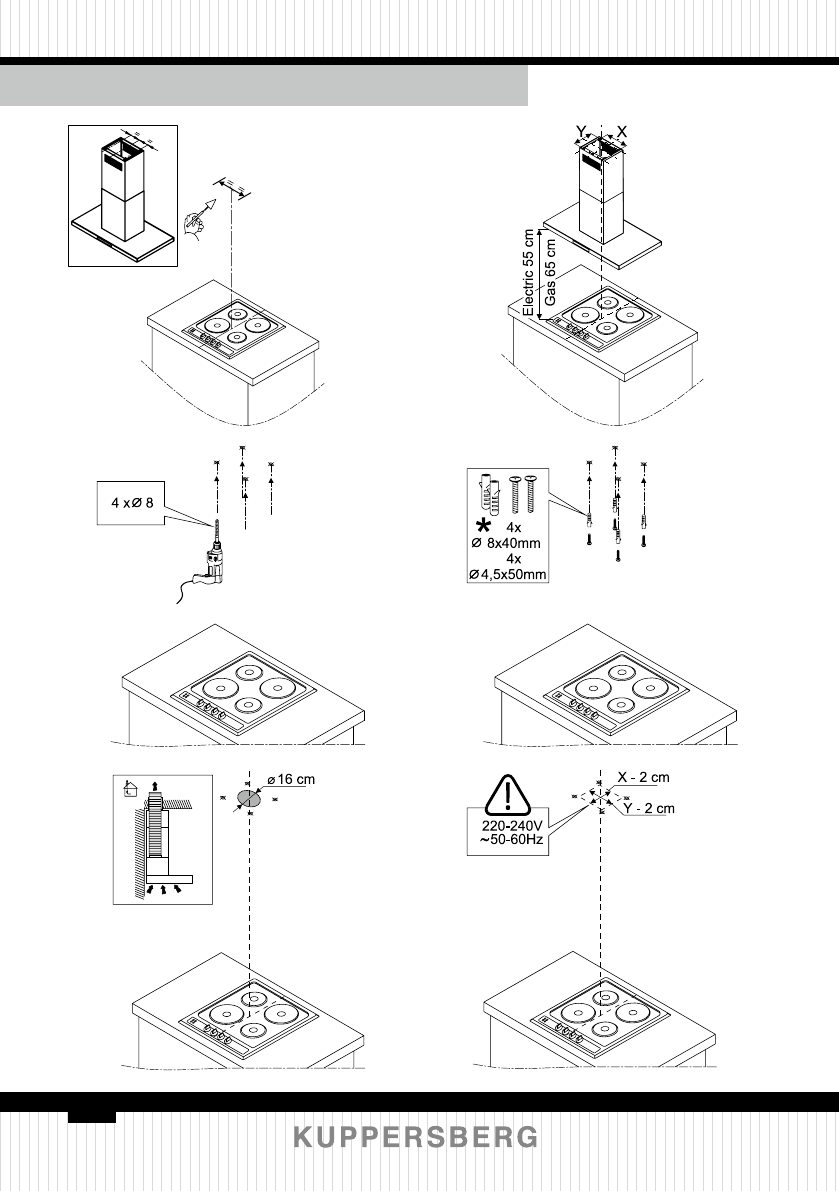 Y X

Electric 55 cm
Gas 65 cm

4 x Ø 8

4x
Ø 8x40mm
4x
Ø 4,5x50mm

ø 16 cm

X - 2 cm
Y - 2 cm

220-240V
~50-60Hz

KUPPERSBERG