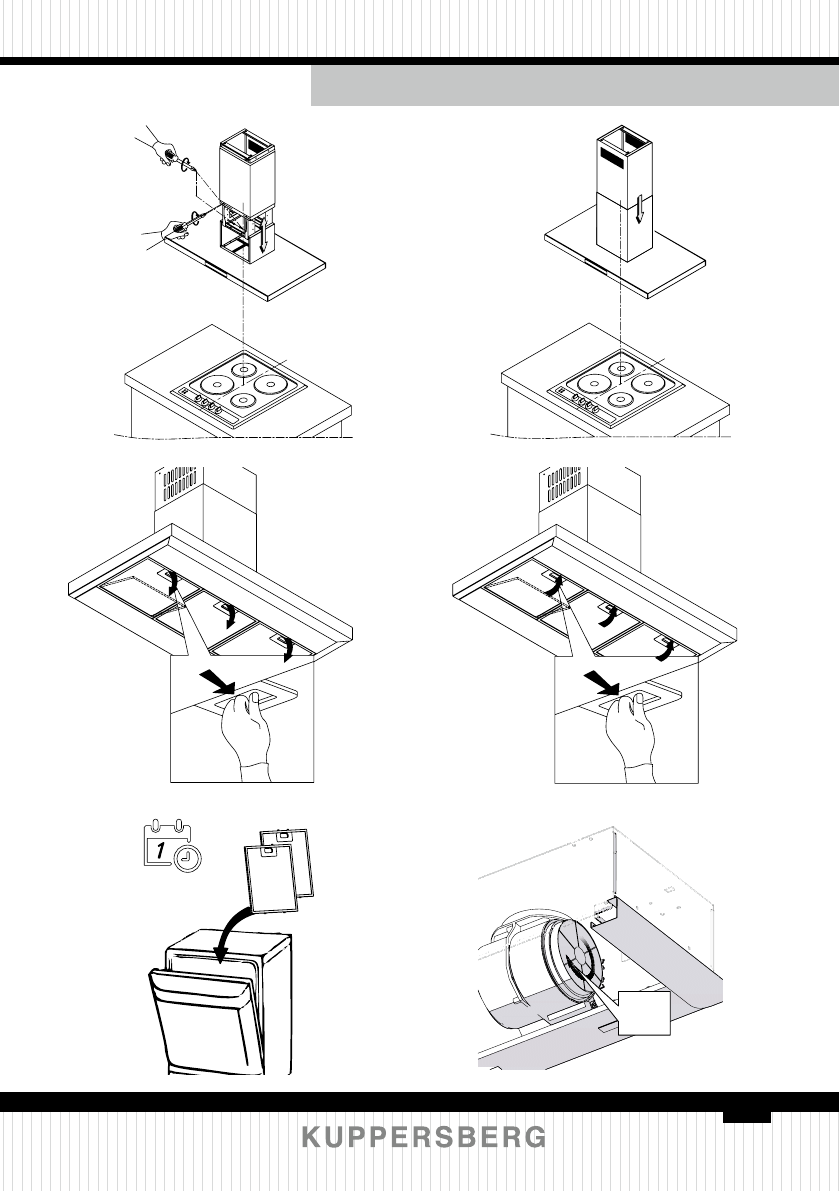 1

KUPPERSBERG