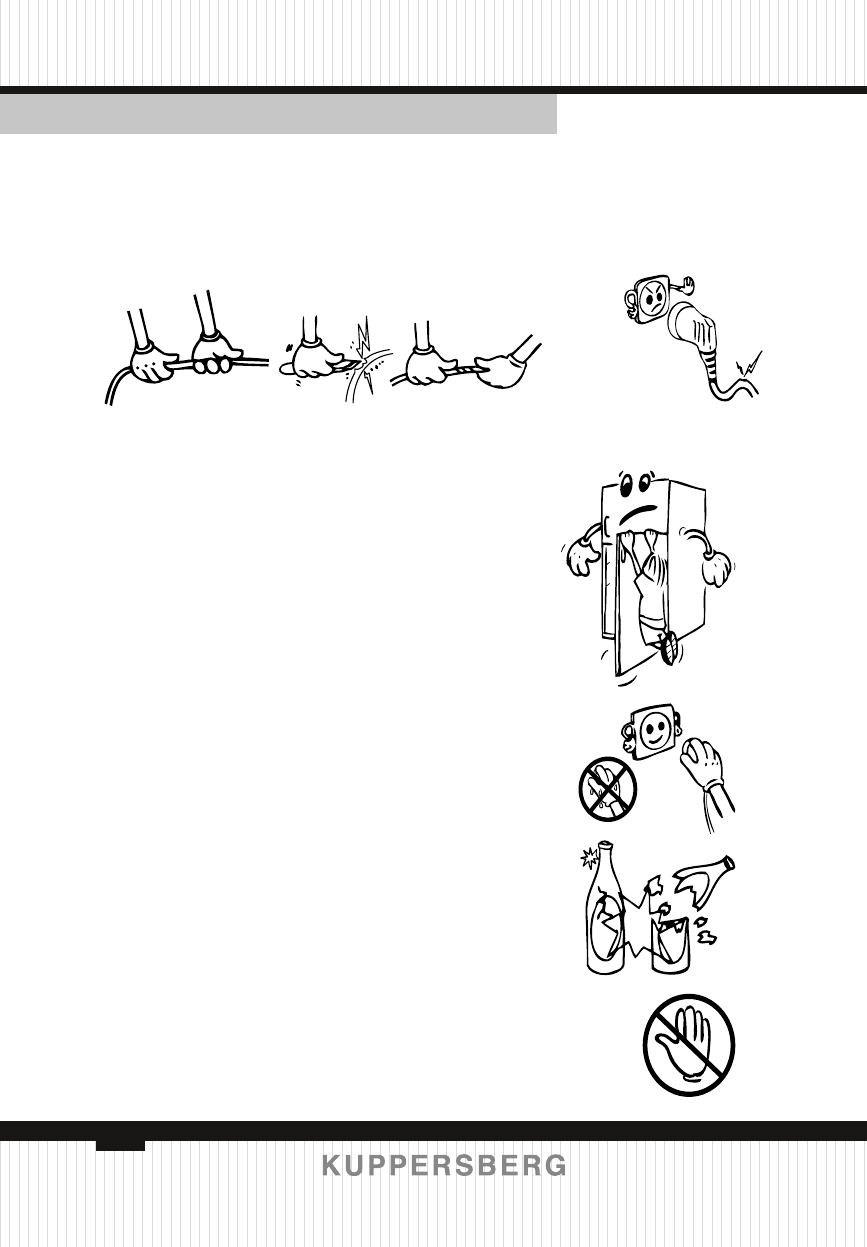 KUPPERSBERG