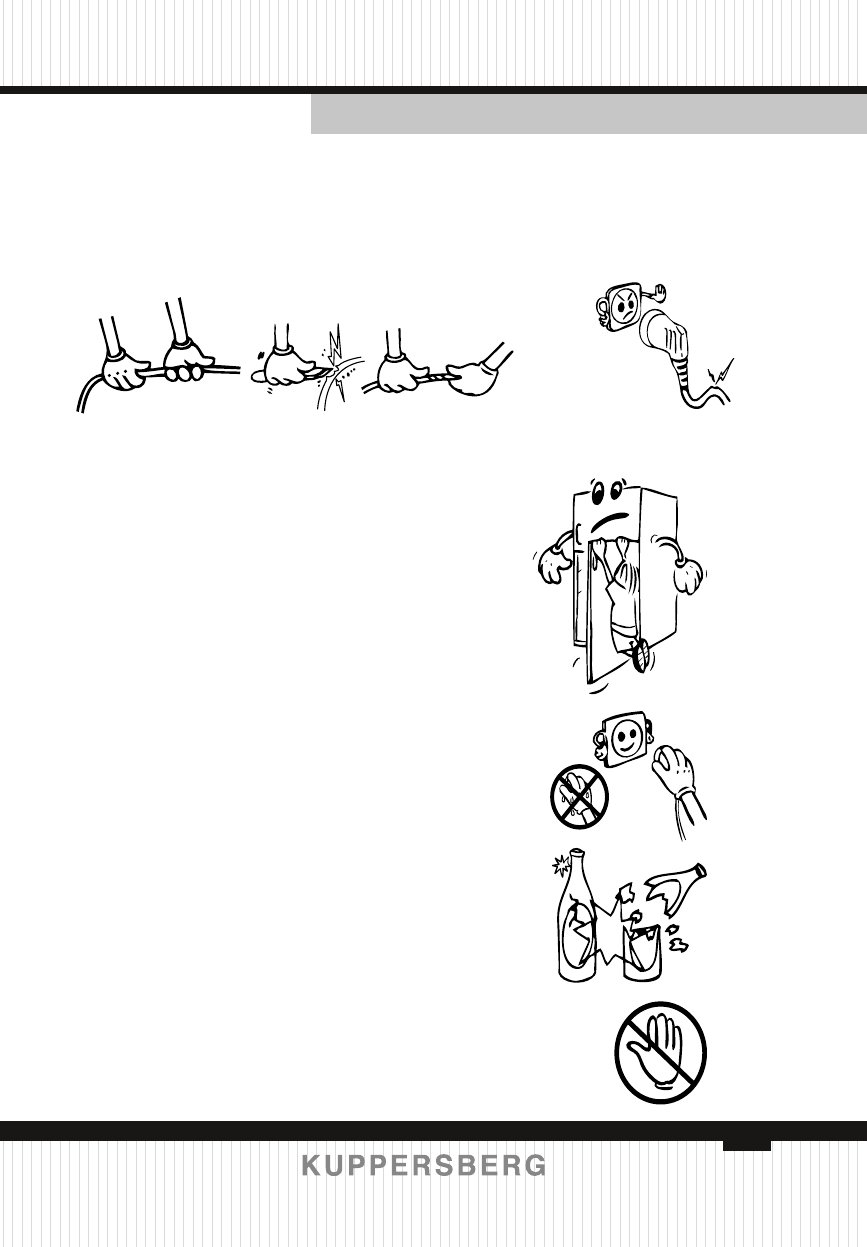 KUPPERSBERG