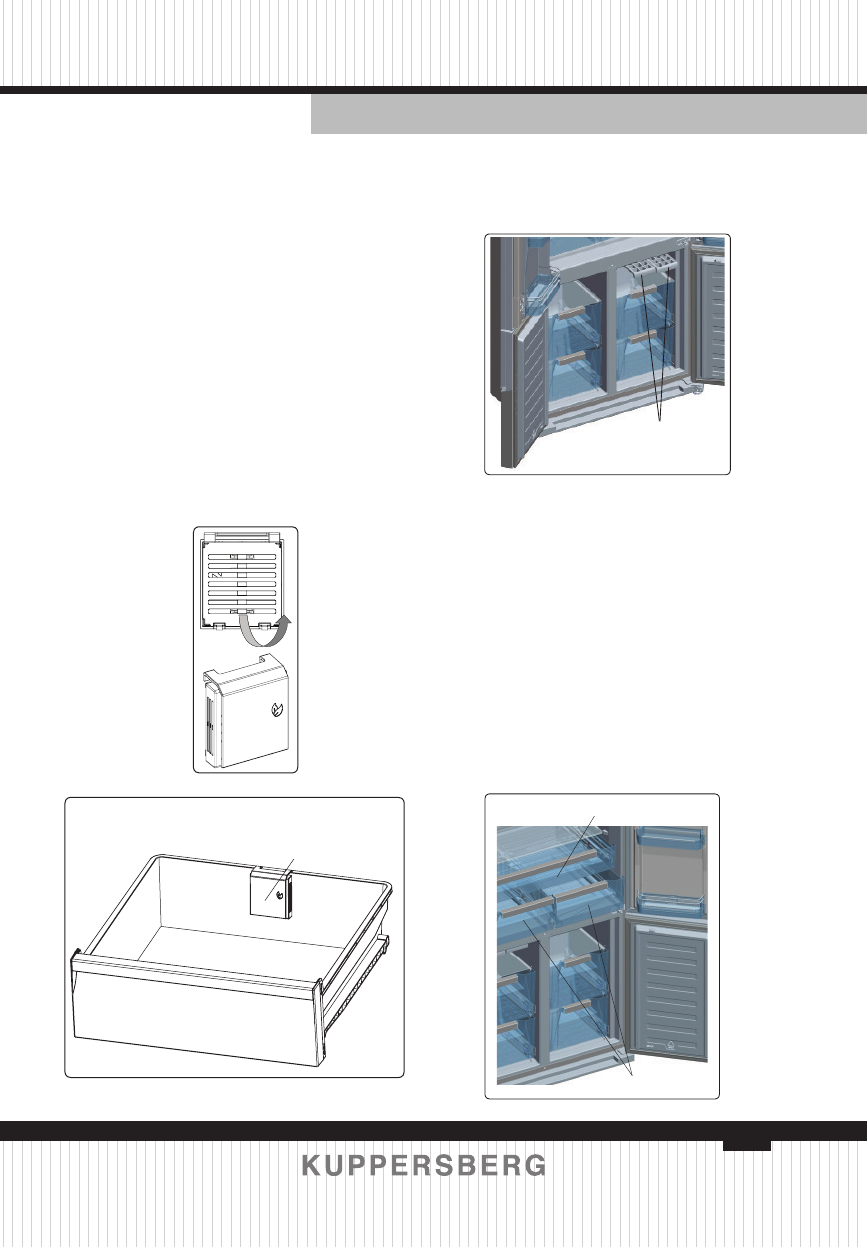 KUPPERSBERG