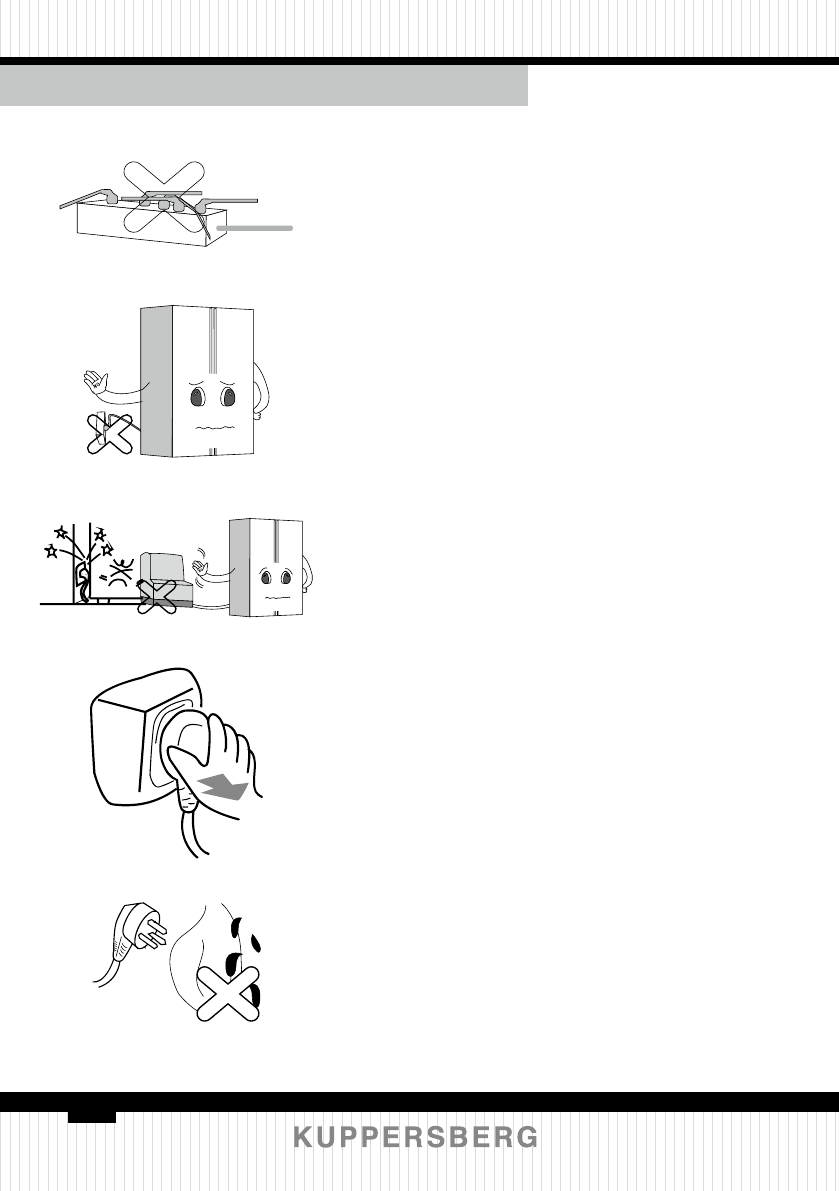 KUPPERSBERG