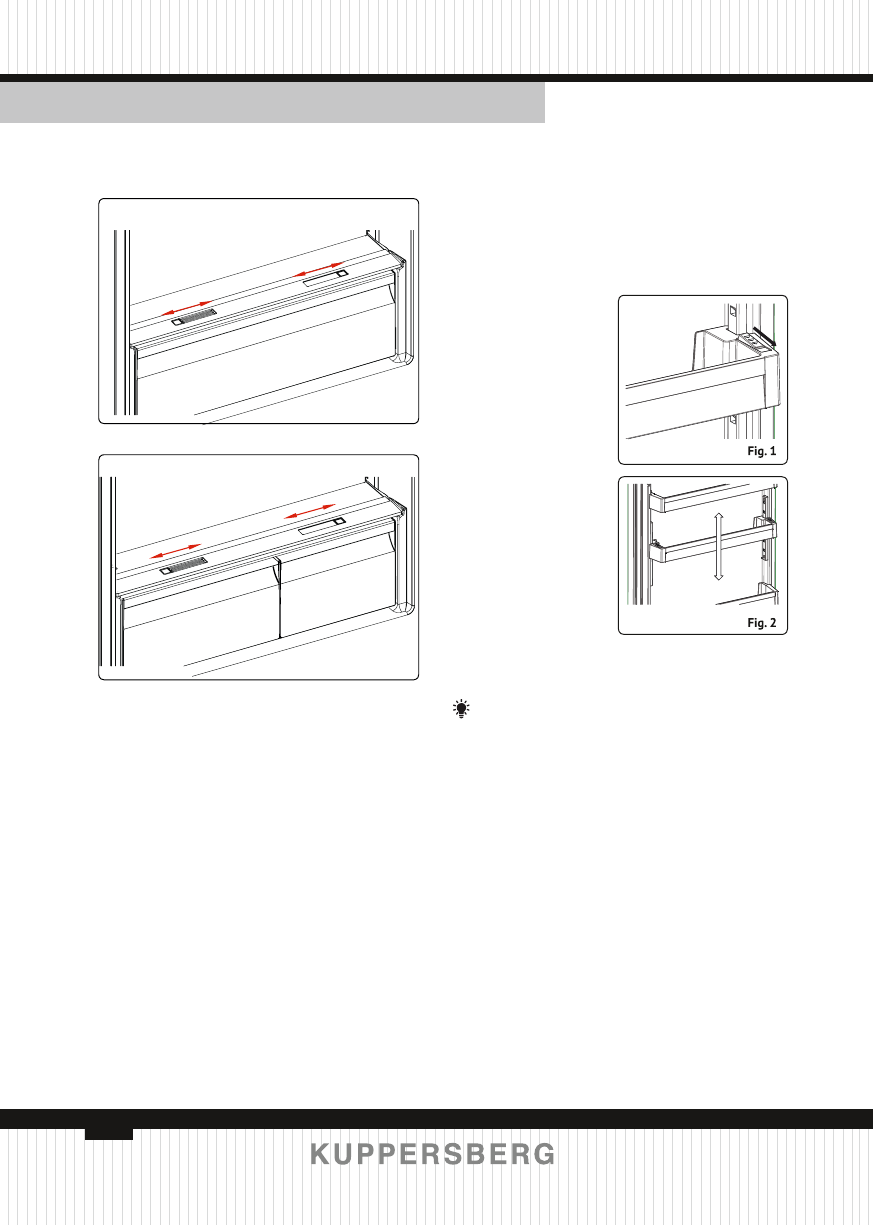 Fig. 1

Fig. 2

KUPPERSBERG