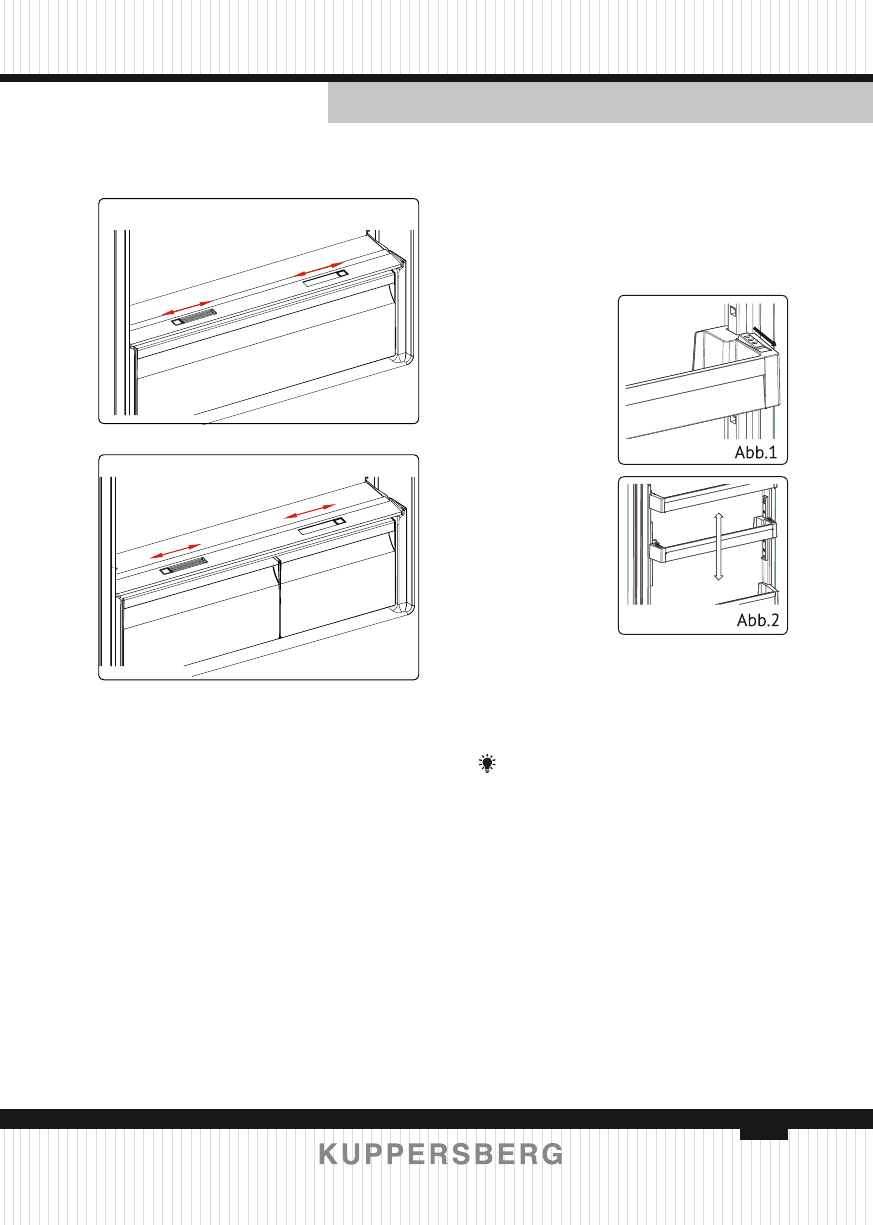 Abb.1

Abb.2

KUPPERSBERG