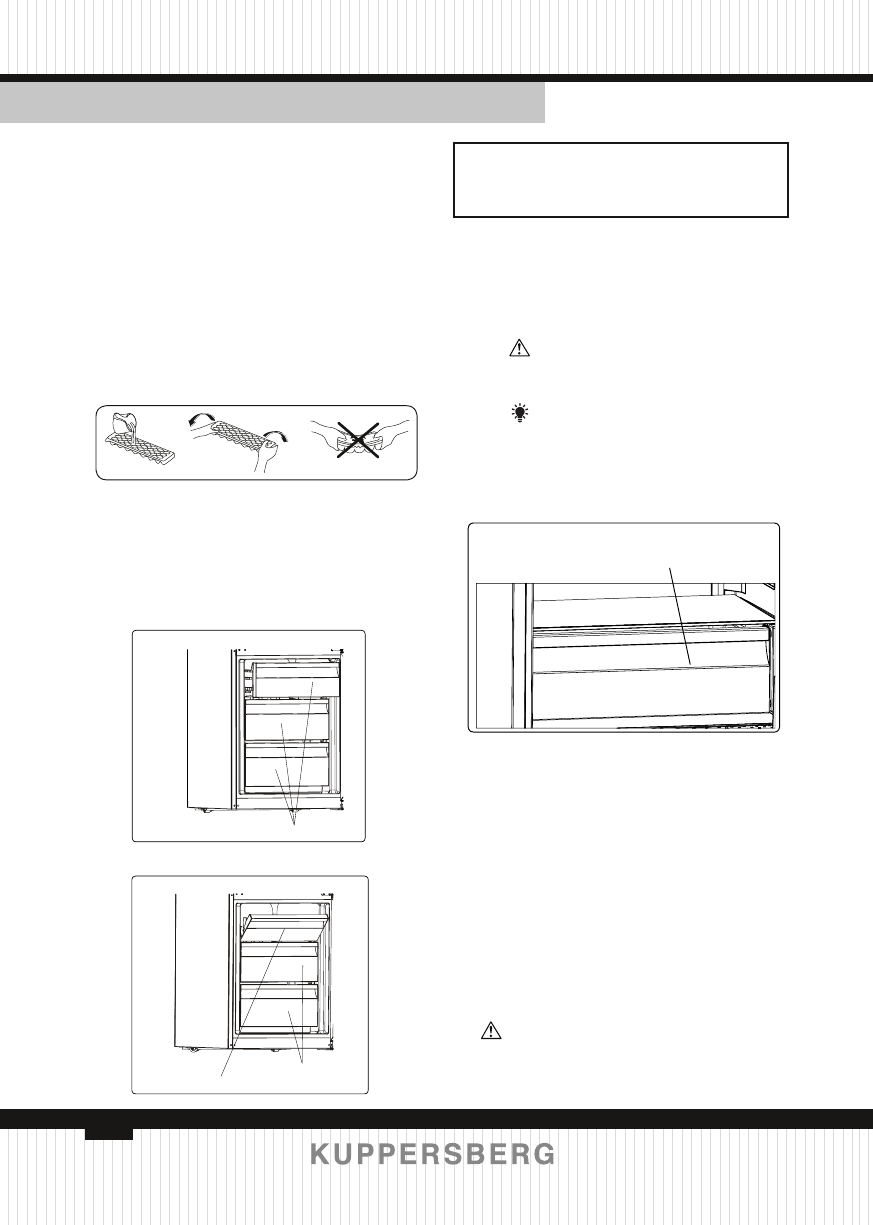 KUPPERSBERG