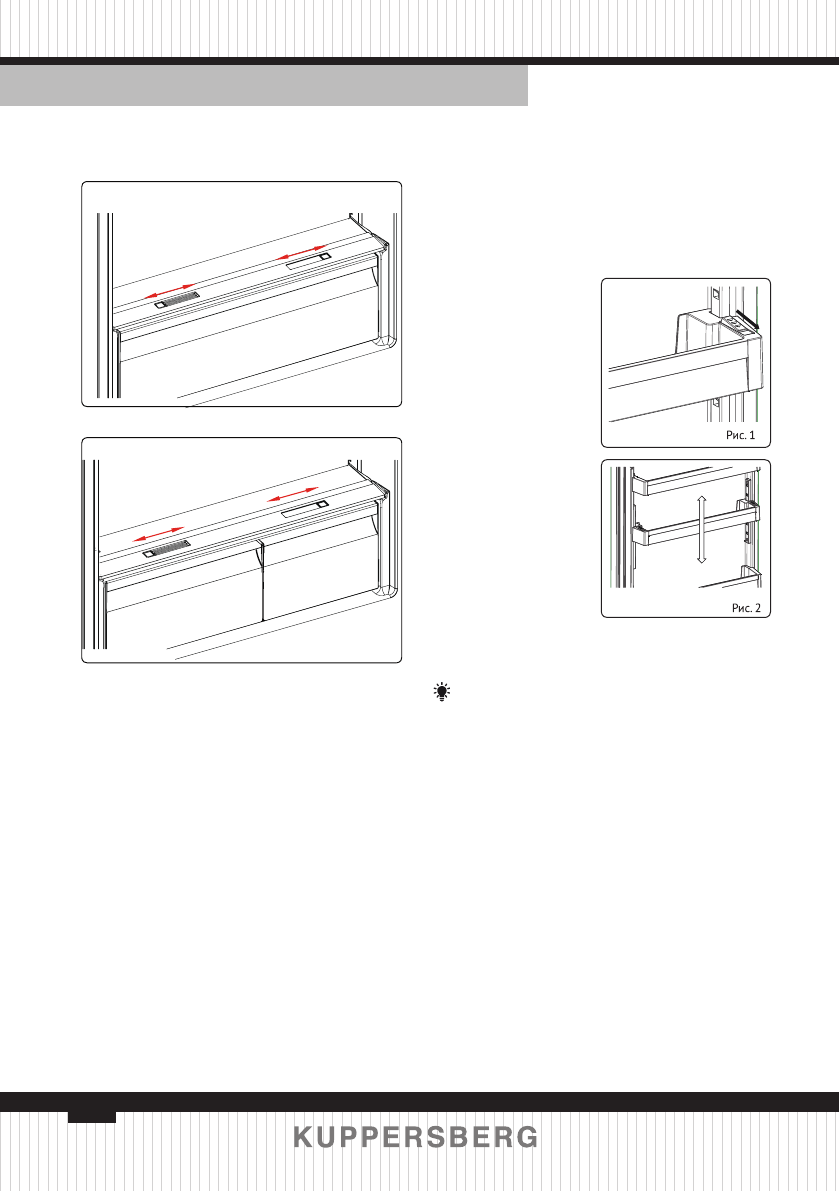 Рис. 1

Рис. 2

KUPPERSBERG