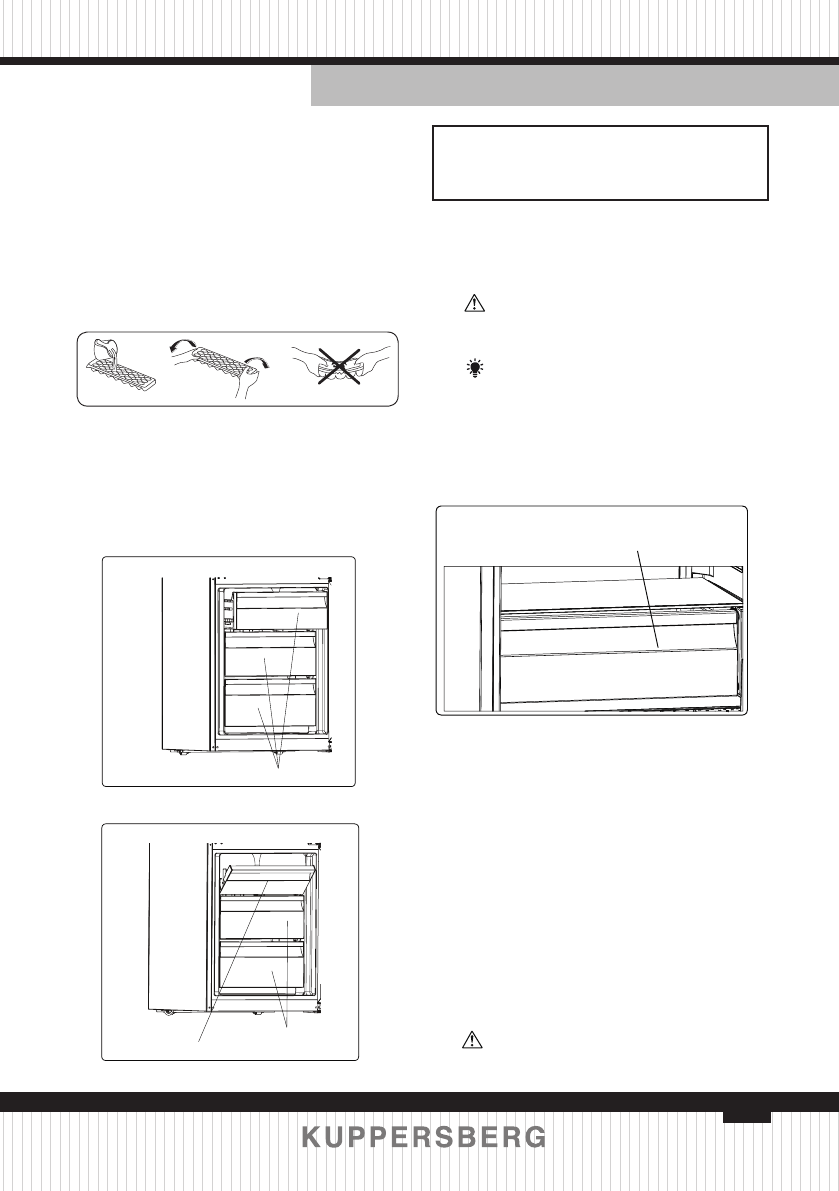 KUPPERSBERG