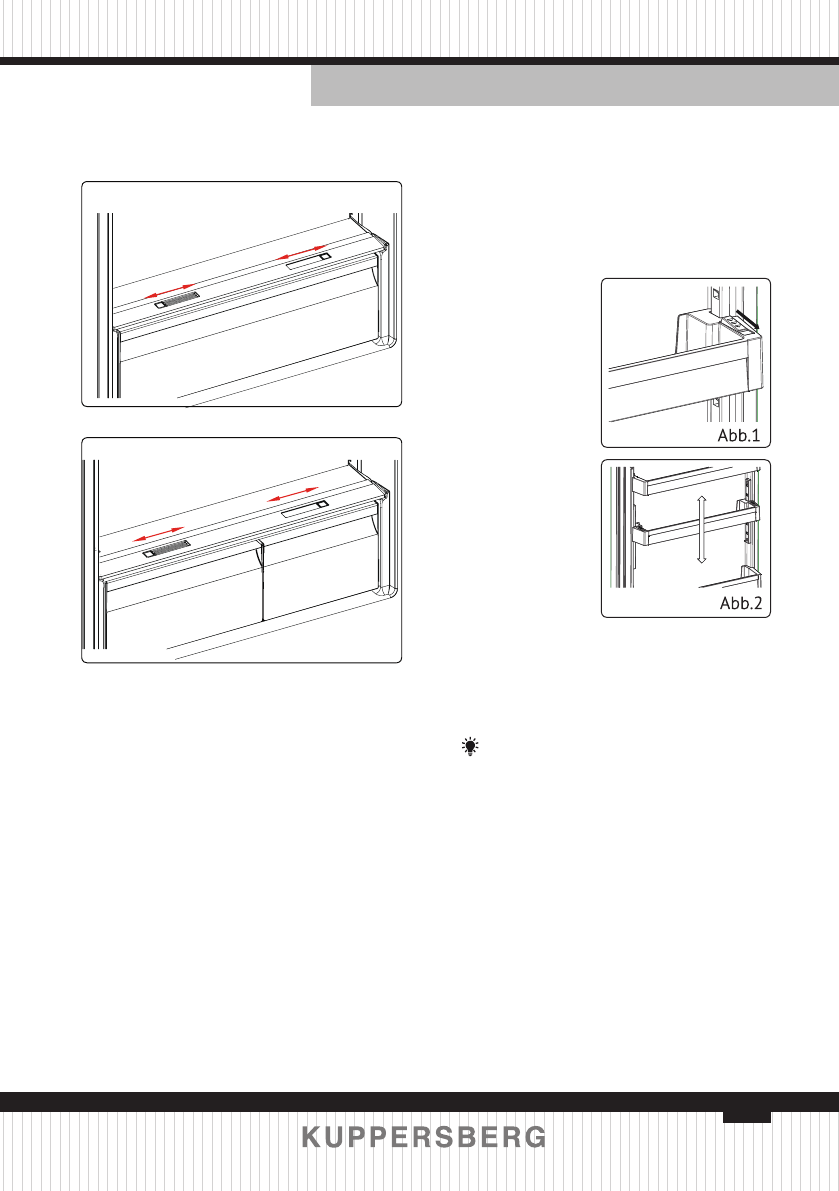 Abb.1

Abb.2

KUPPERSBERG