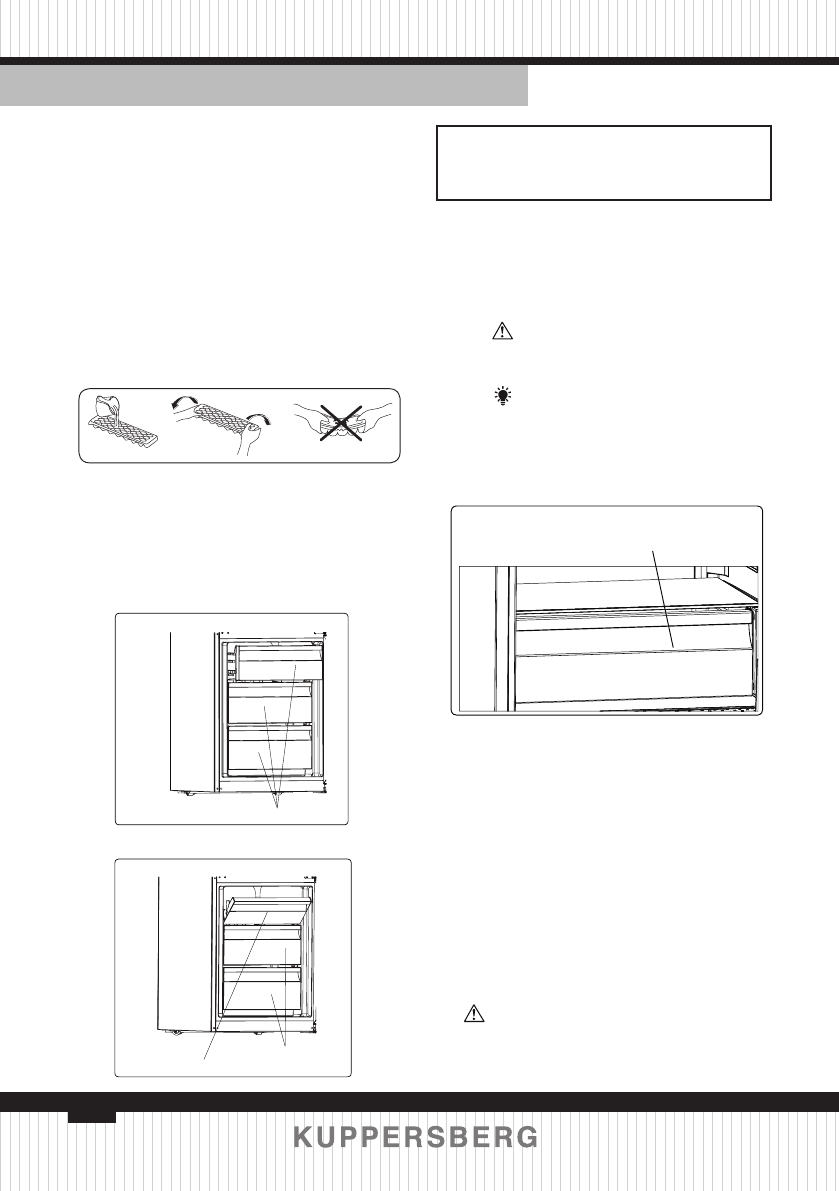 KUPPERSBERG