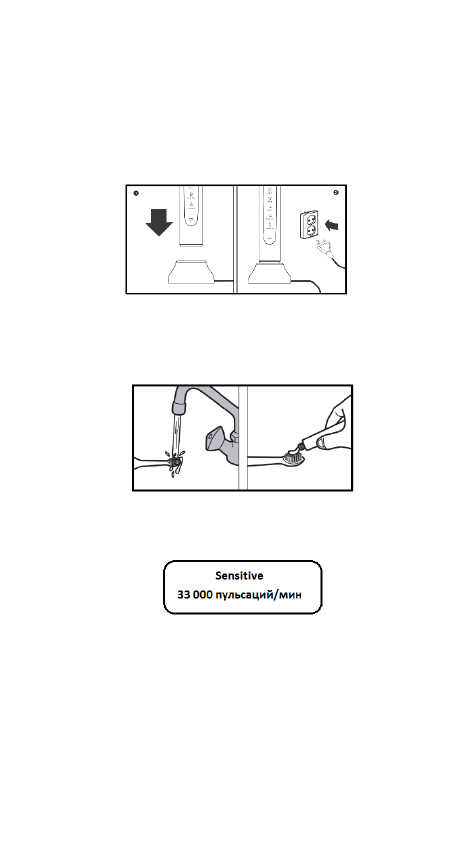 Sensitive
33 000 пульсаций/мин