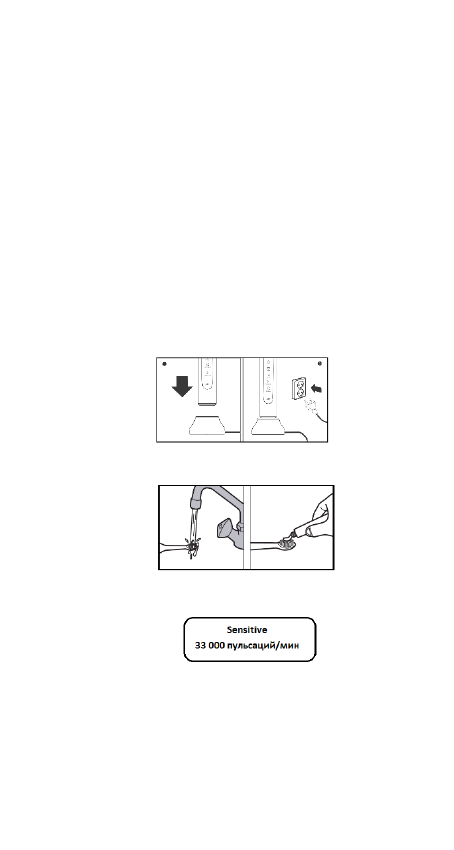 Sensitive
33 000 пульсаций/мин