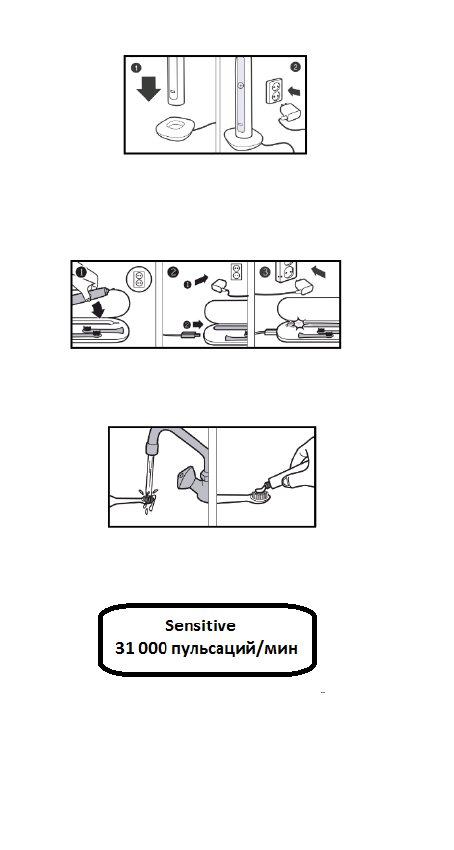 1
2

1
2
1
2
3

Sensitive
31 000 пульсаций/мин