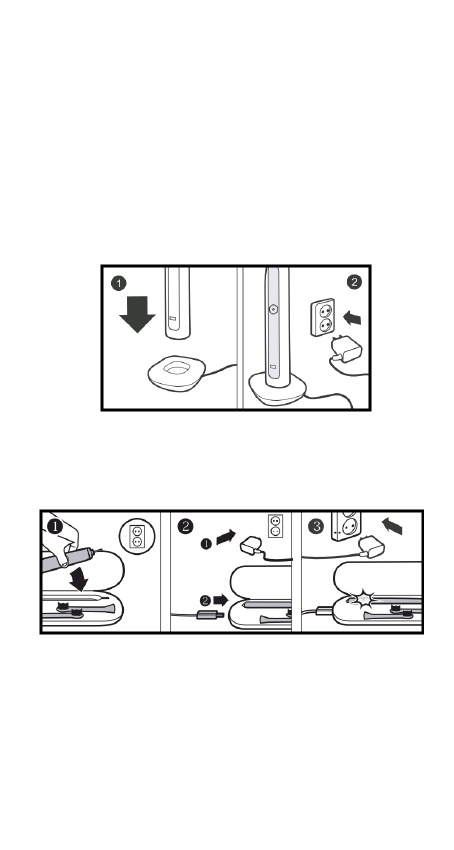 1
2
1
2
1
2
3