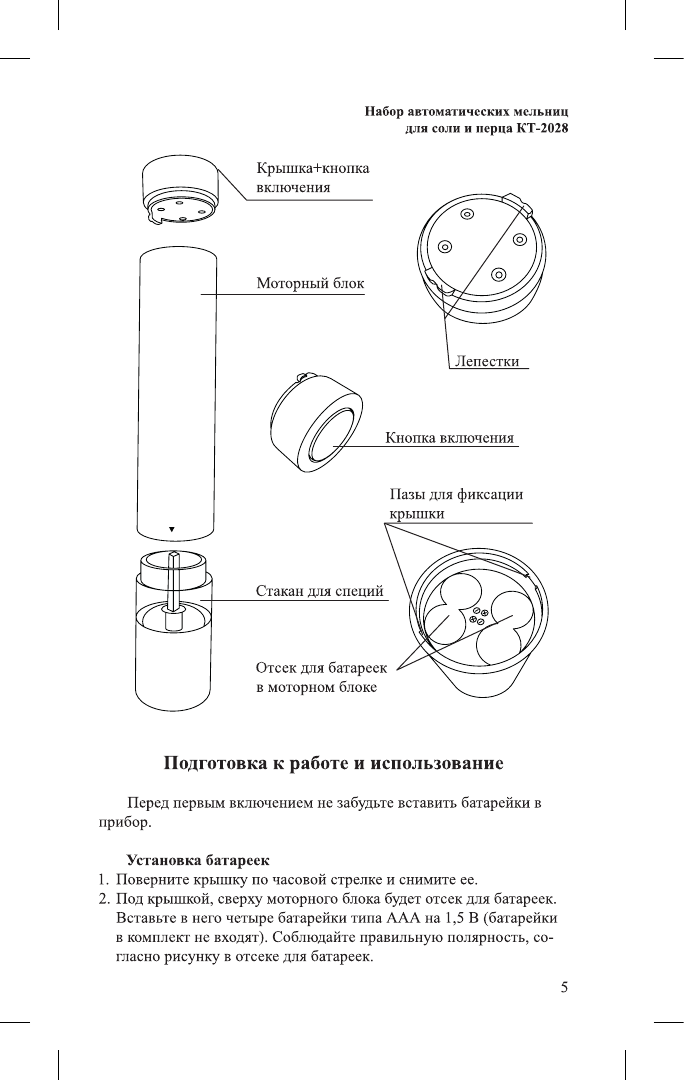 Набор автоматических мельниц для соли и перца КТ-2028

Крышка+кнопка включения

Моторный блок

Лепестки

Кнопка включения

Пазы для фиксации крышки

Стакан для специй

Отсек для батареек в моторном блоке

Подготовка к работе и использование

Перед первым включением не забудьте вставить батарейки в прибор.

Установка батареек
1. Поверните крышку по часовой стрелке и снимите ее.
2. Под крышкой, сверху моторного блока будет отсек для батареек. Вставьте в него четыре батарейки типа ААА на 1,5 В (батарейки в комплект не входят). Соблюдайте правильную полярность, согласно рисунку в отсеке для батареек.

5