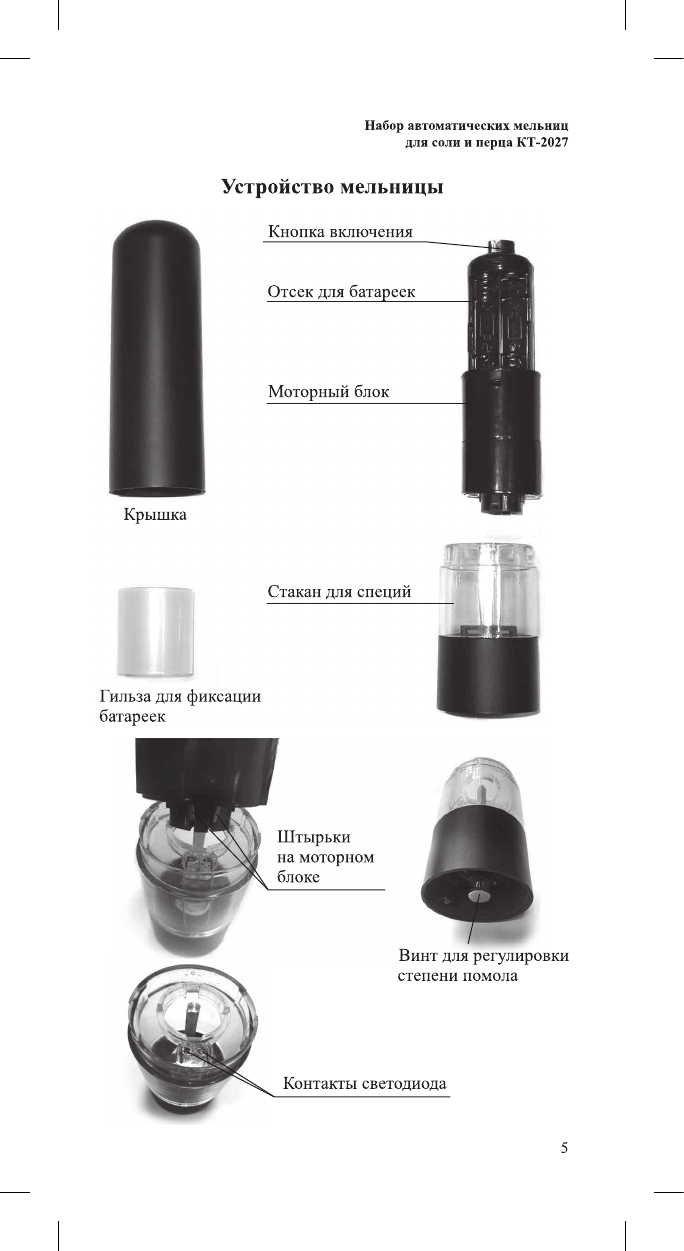 Набор автоматических мельниц для соли и перца КТ-2027

Устройство мельницы

Кнопка включения

Отсек для батареек

Моторный блок

Крышка

Стакан для специй

Гильза для фиксации батареек

Штырьки на моторном блоке

Винт для регулировки степени помола

Контакты светодиода

5