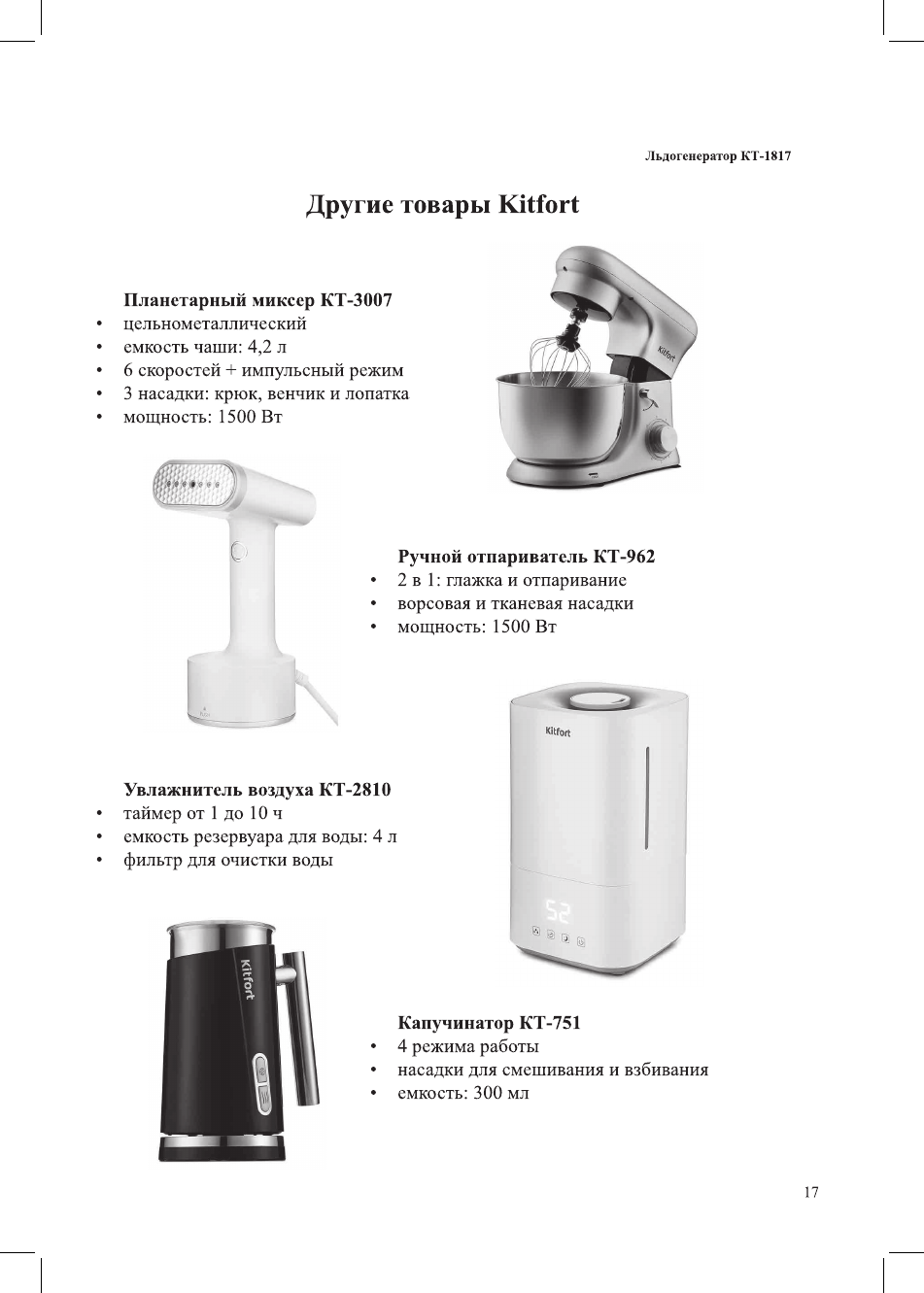 Льдогенератор КТ-1817

Другие товары Kitfort

Планетарный миксер КТ-3007
• цельнометаллический
• емкость чаши: 4,2 л
• 6 скоростей + импульсный режим
• 3 насадки: крюк, венчик и лопатка
• мощность: 1500 Вт

Kitfort

Ручной отпариватель КТ-962
• 2 в 1: глажка и отпаривание
• ворсовая и тканевая насадки
• мощность: 1500 Вт

Kitfort

52

Увлажнитель воздуха КТ-2810
• таймер от 1 до 10 ч
• емкость резервуара для воды: 4 л
• фильтр для очистки воды

Kitfort

Капучинатор КТ-751
• 4 режима работы
• насадки для смешивания и взбивания
• емкость: 300 мл

17