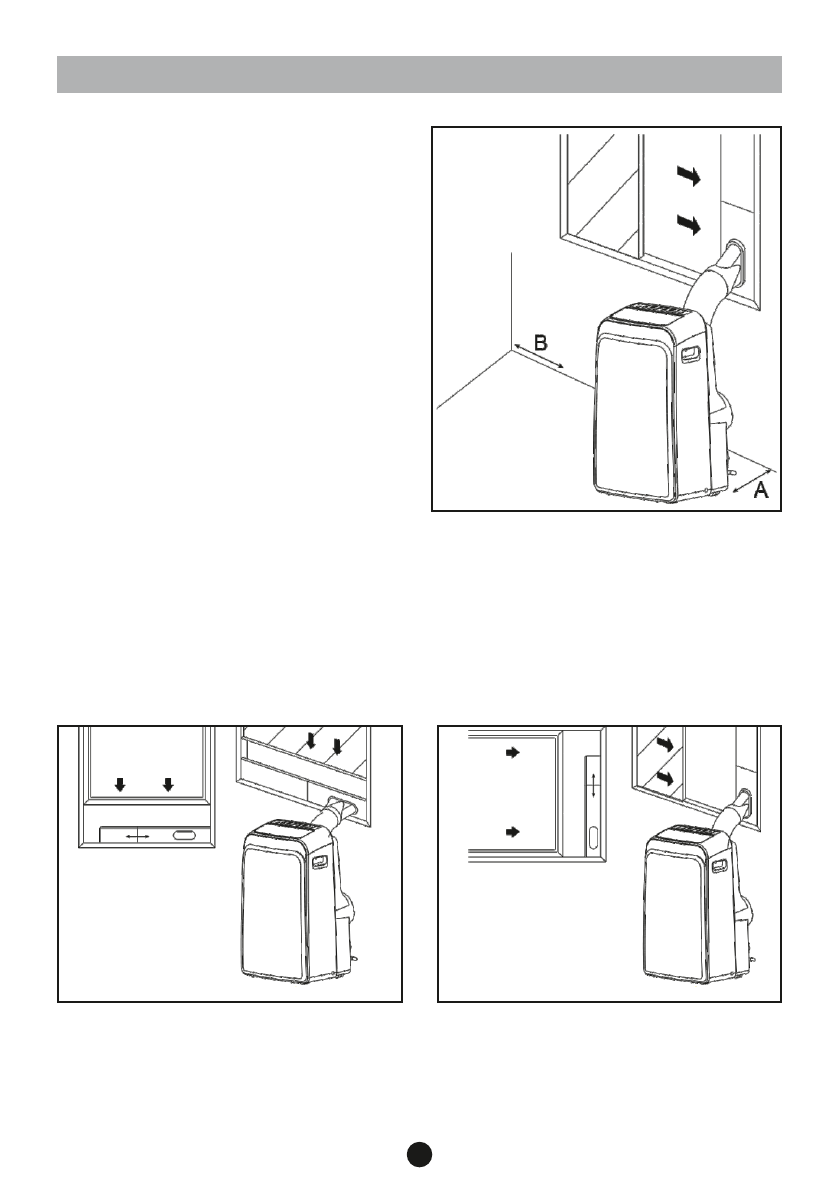 B

A