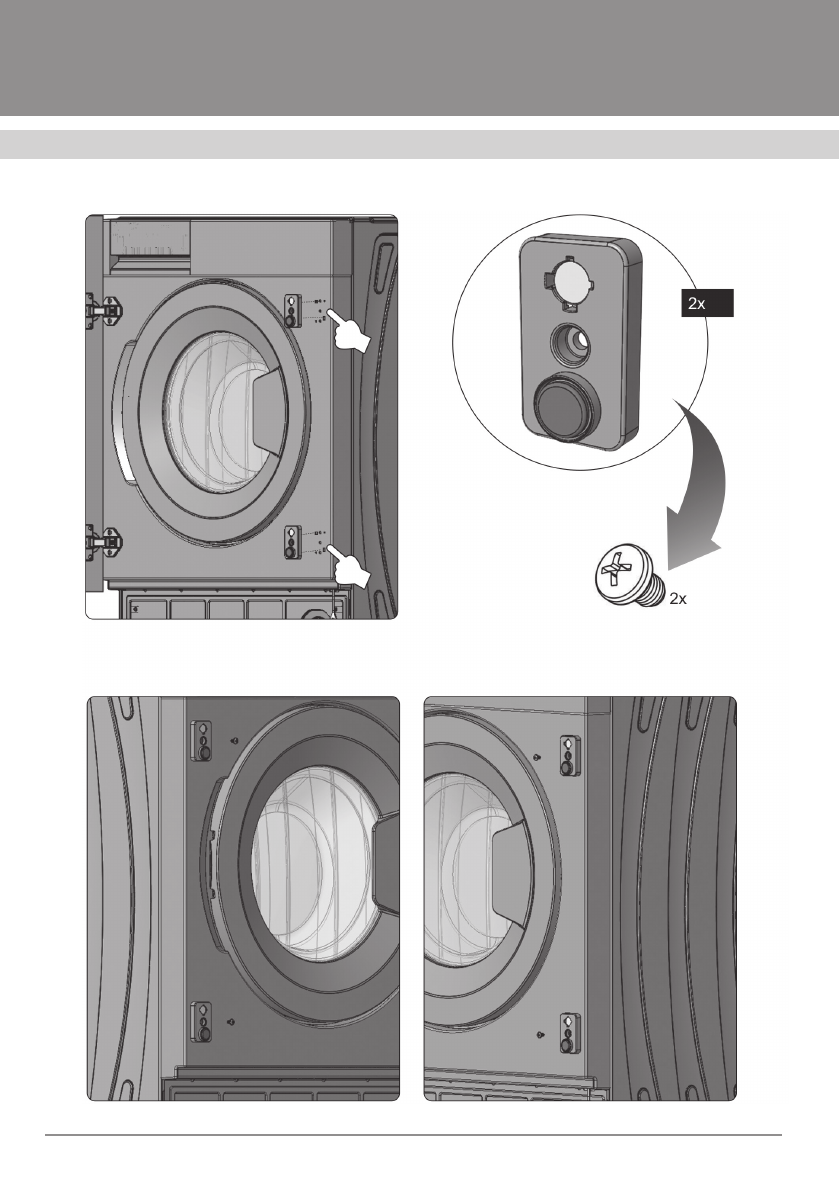 2x

2x