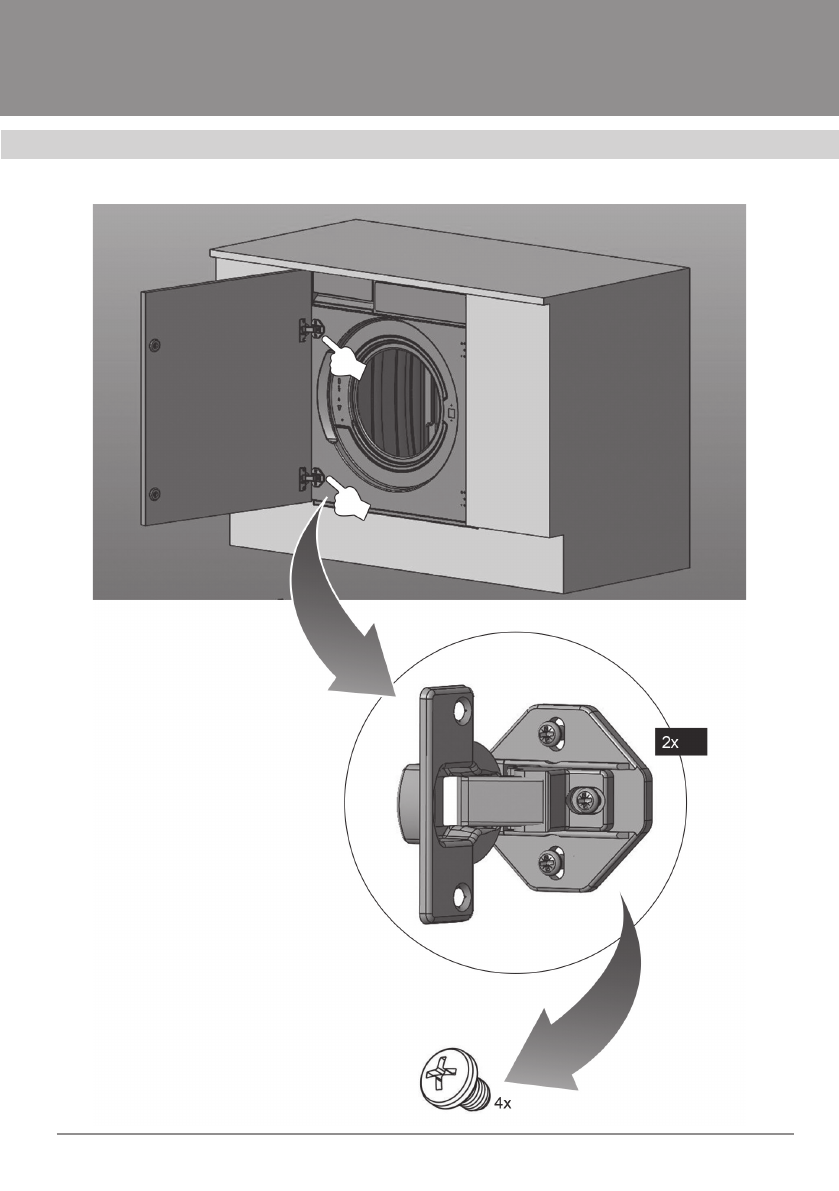 2x

4x