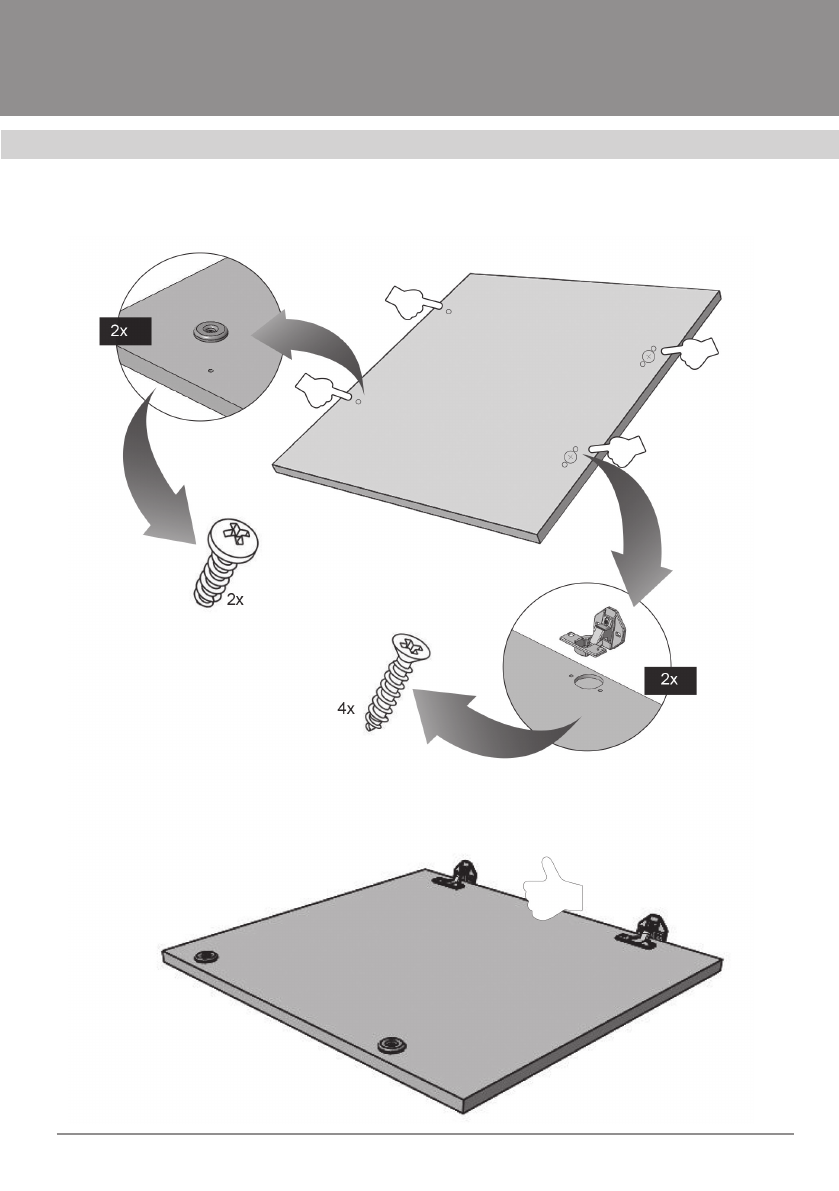 2x

2x

2x

4x