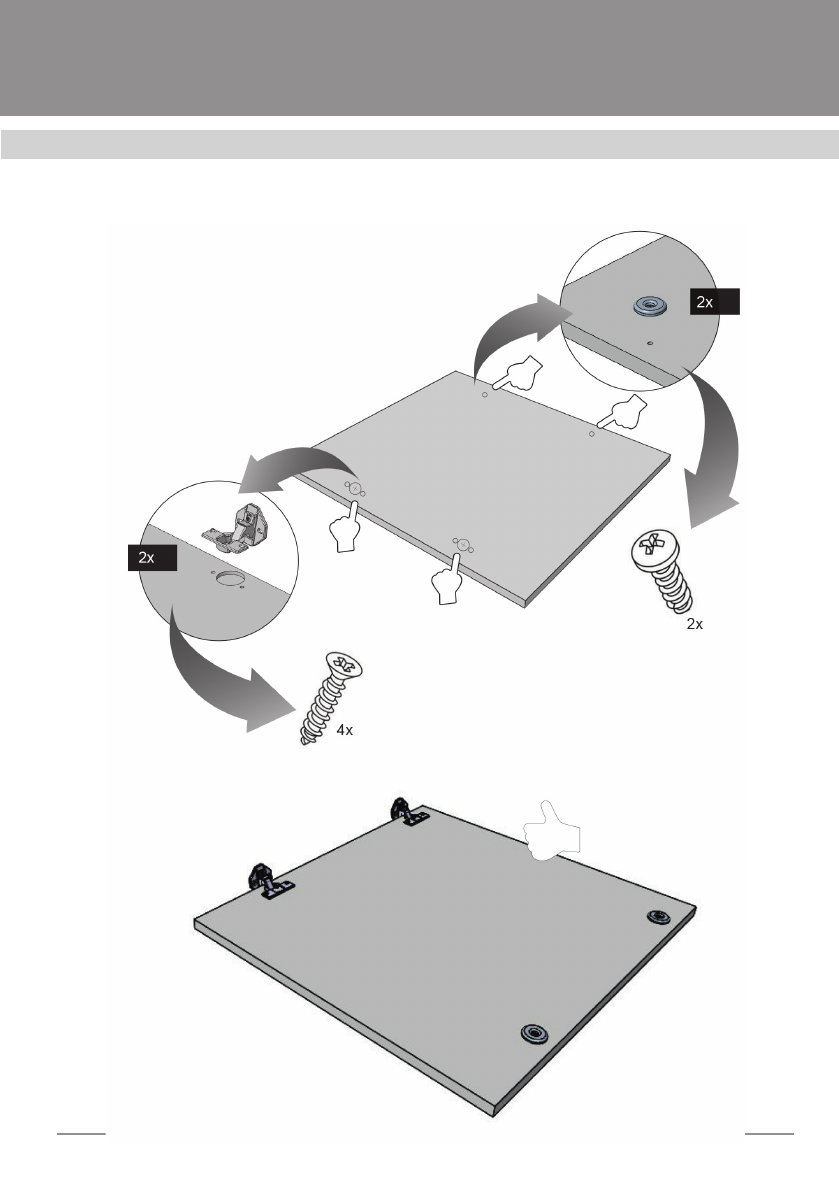 2x

2x

2x

4x