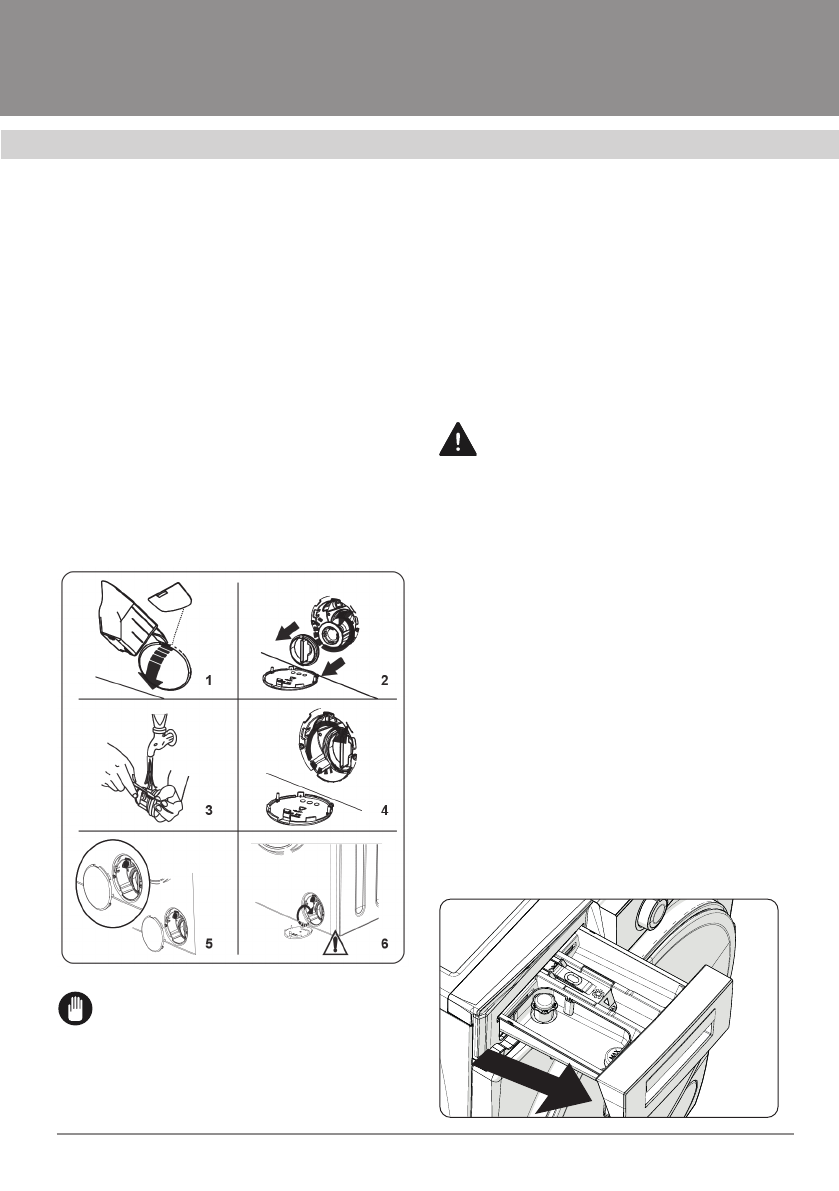 1

2

3

4

5

6