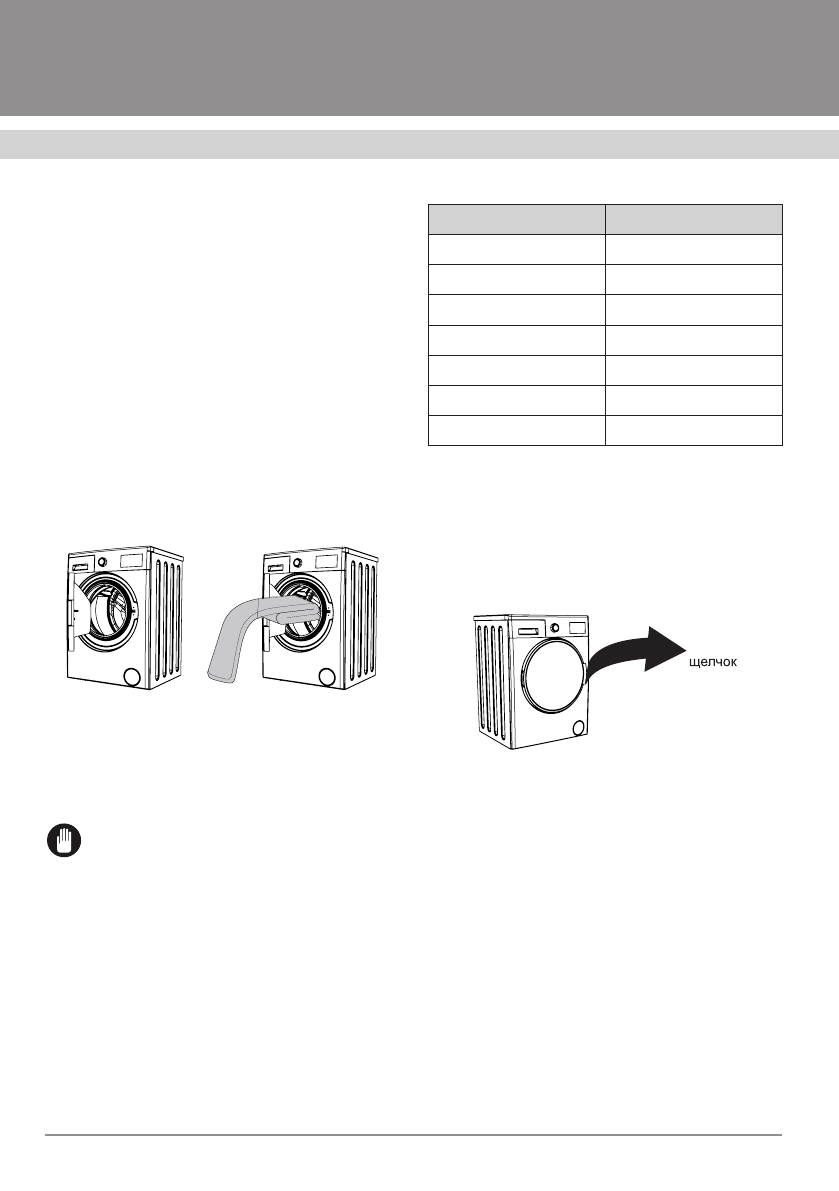 щелчок