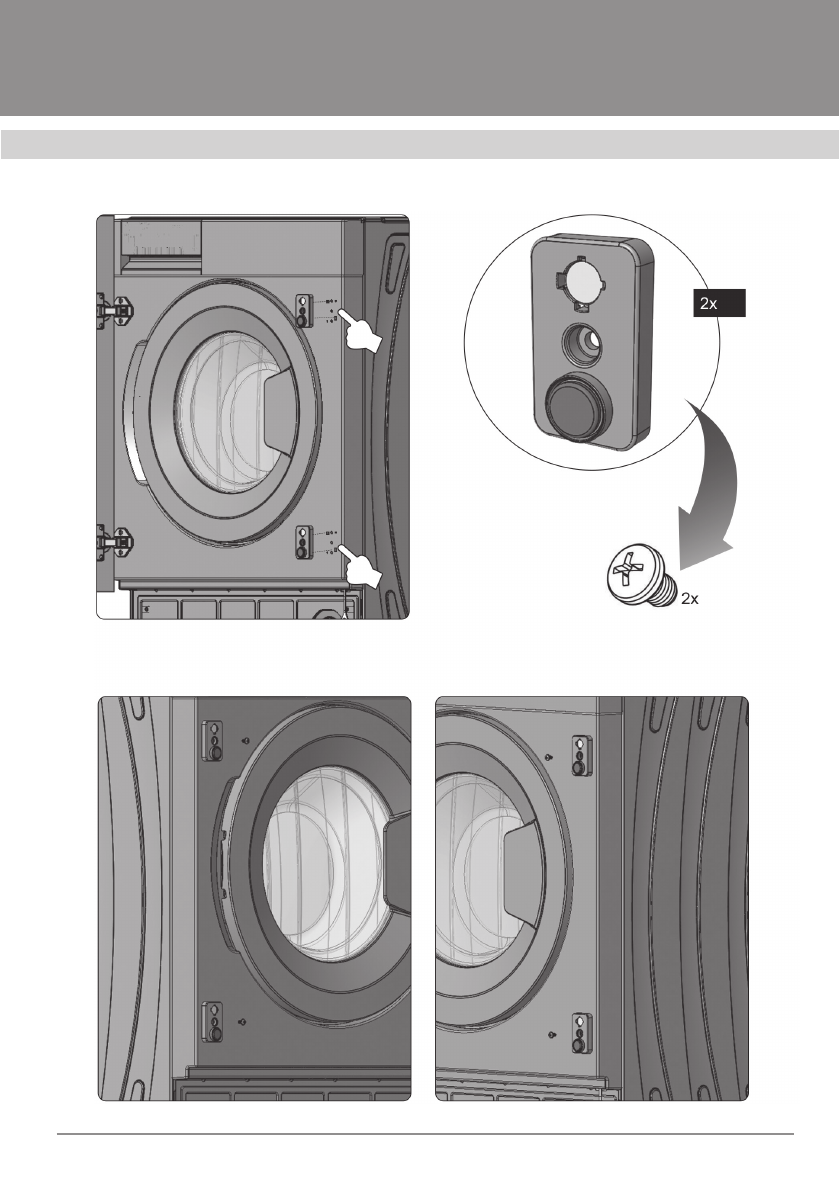 2x

2x