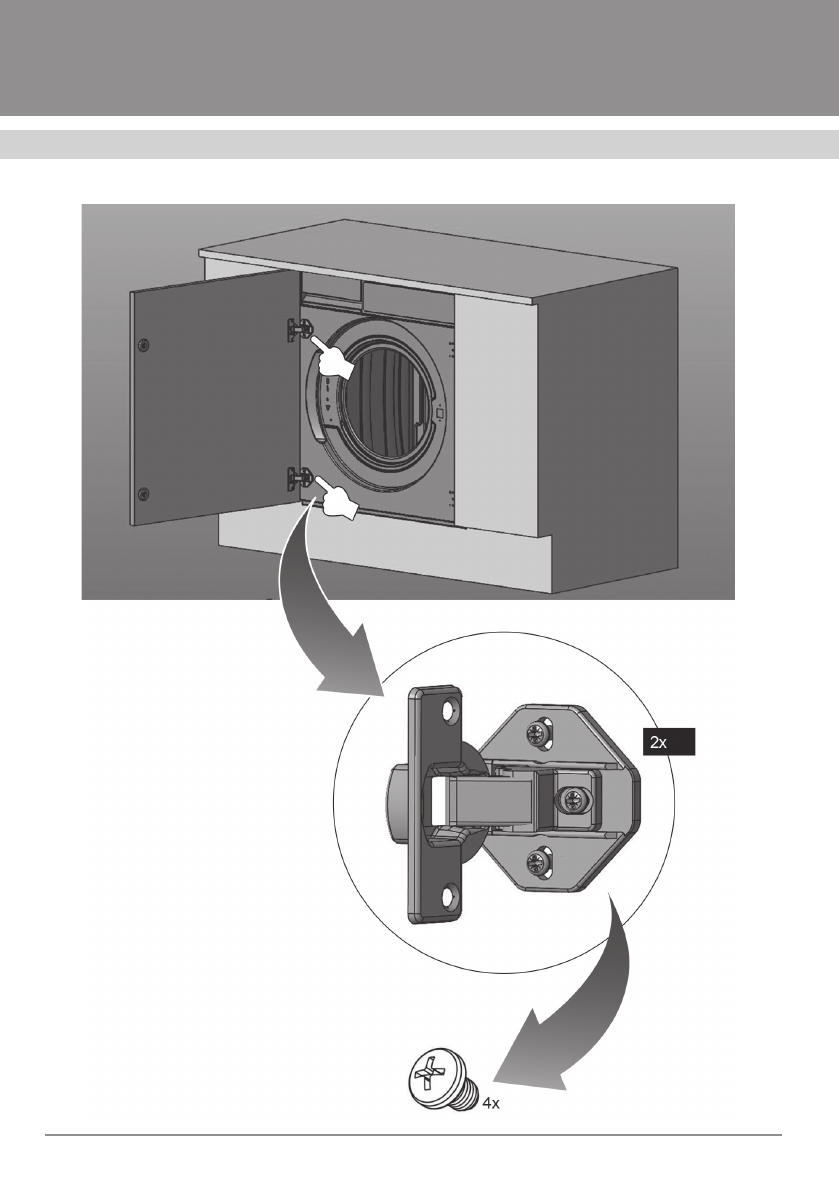 2x

4x