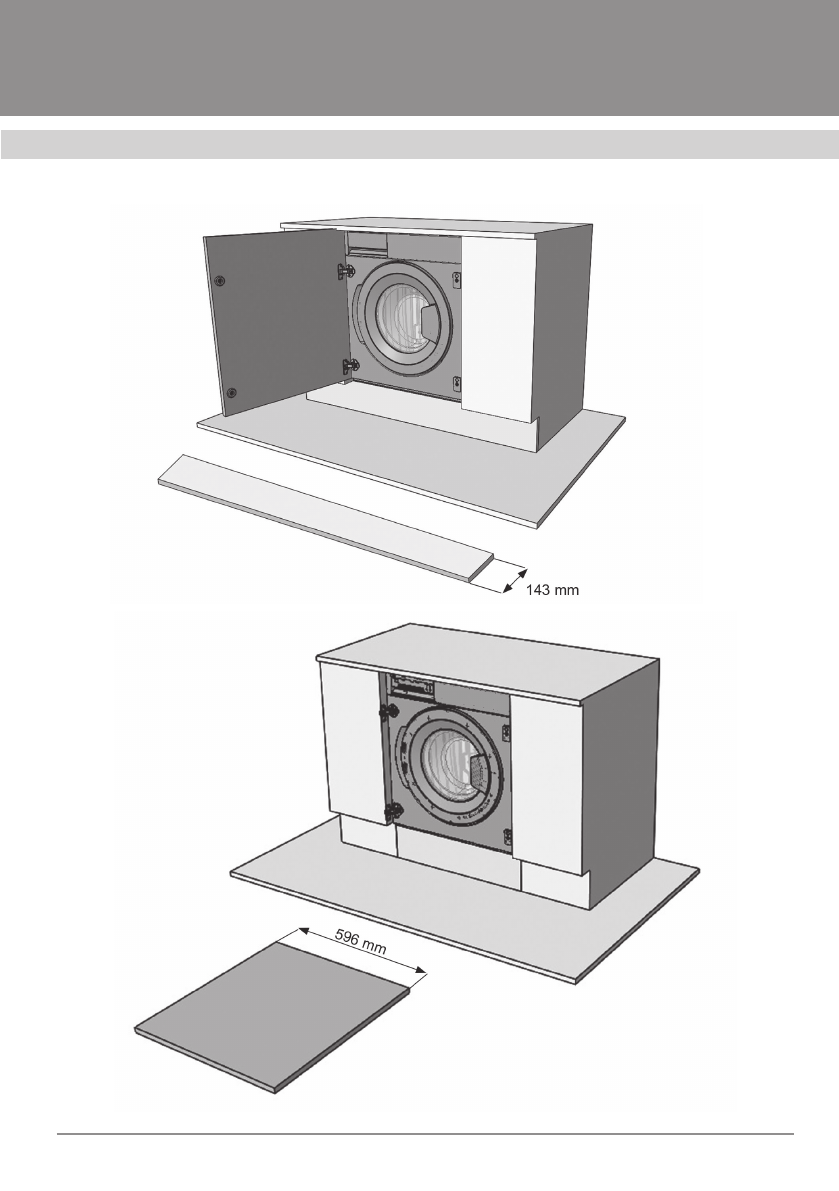 143 mm

596 mm