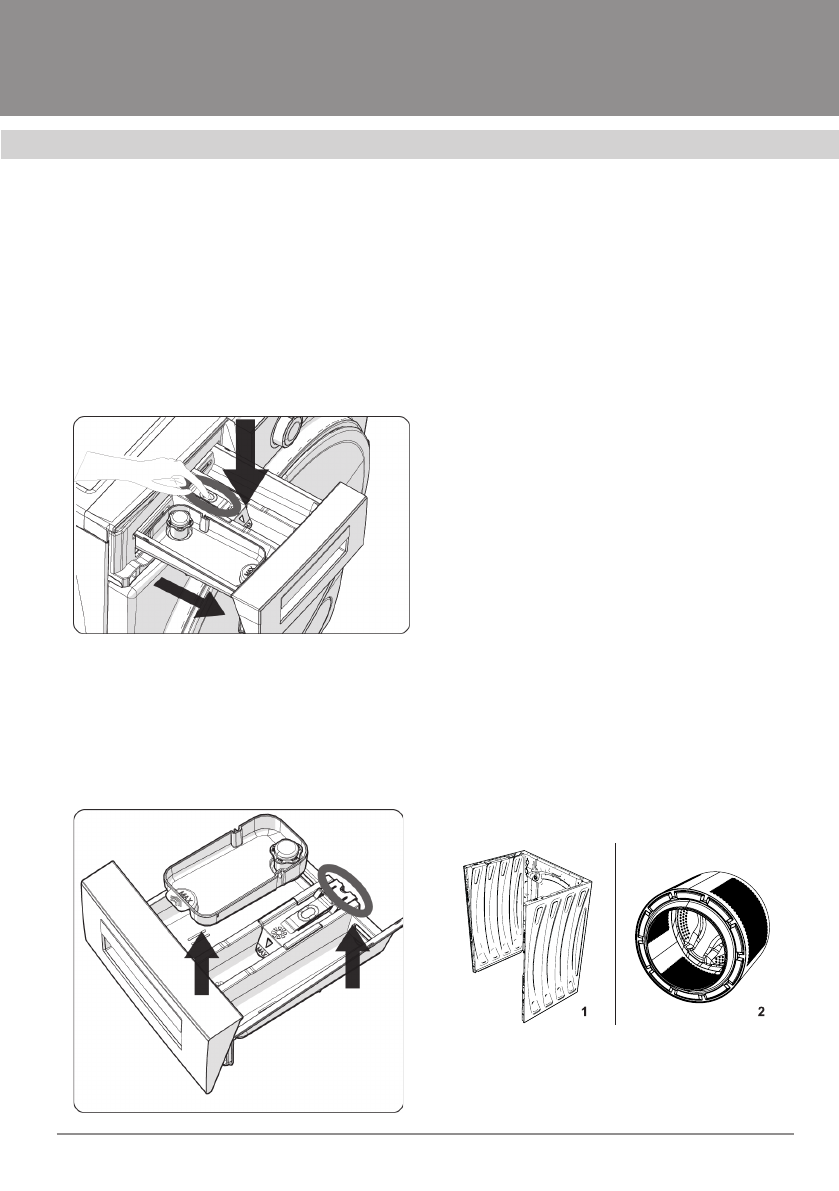 1

2