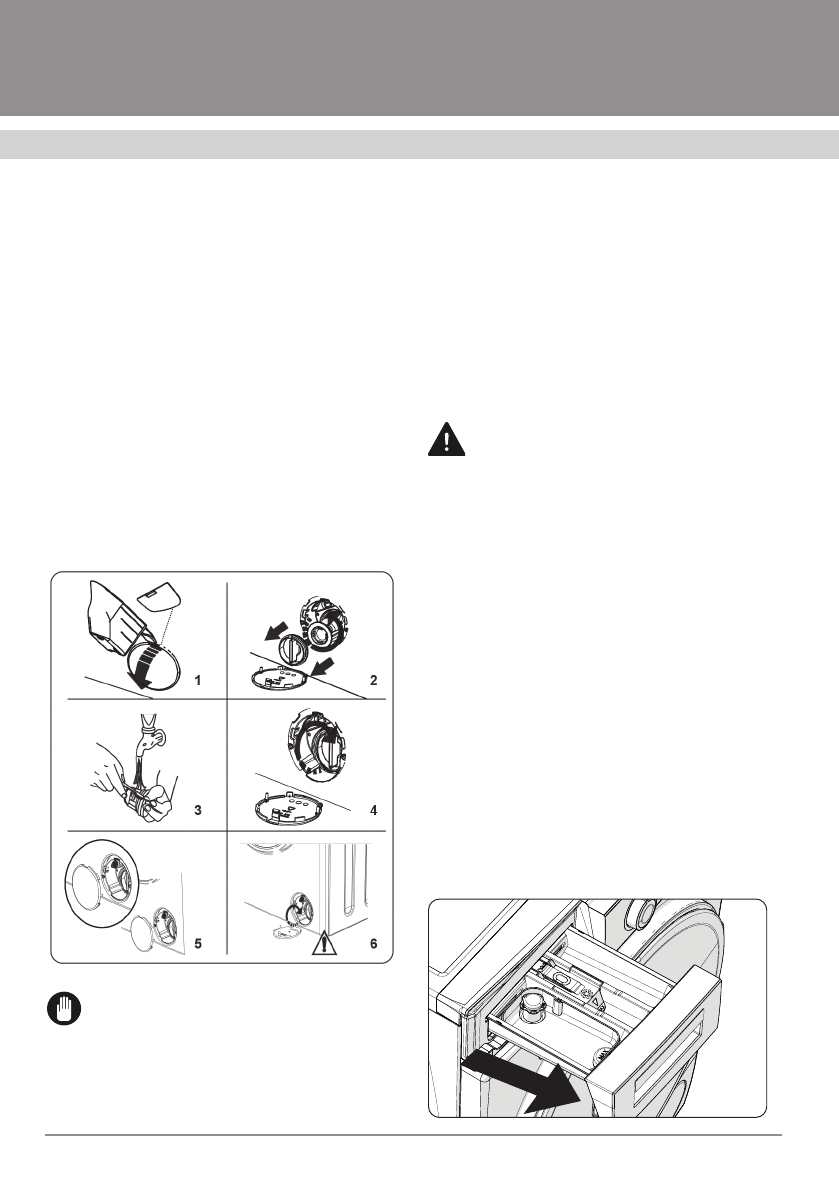 1

2

3

4

5

6