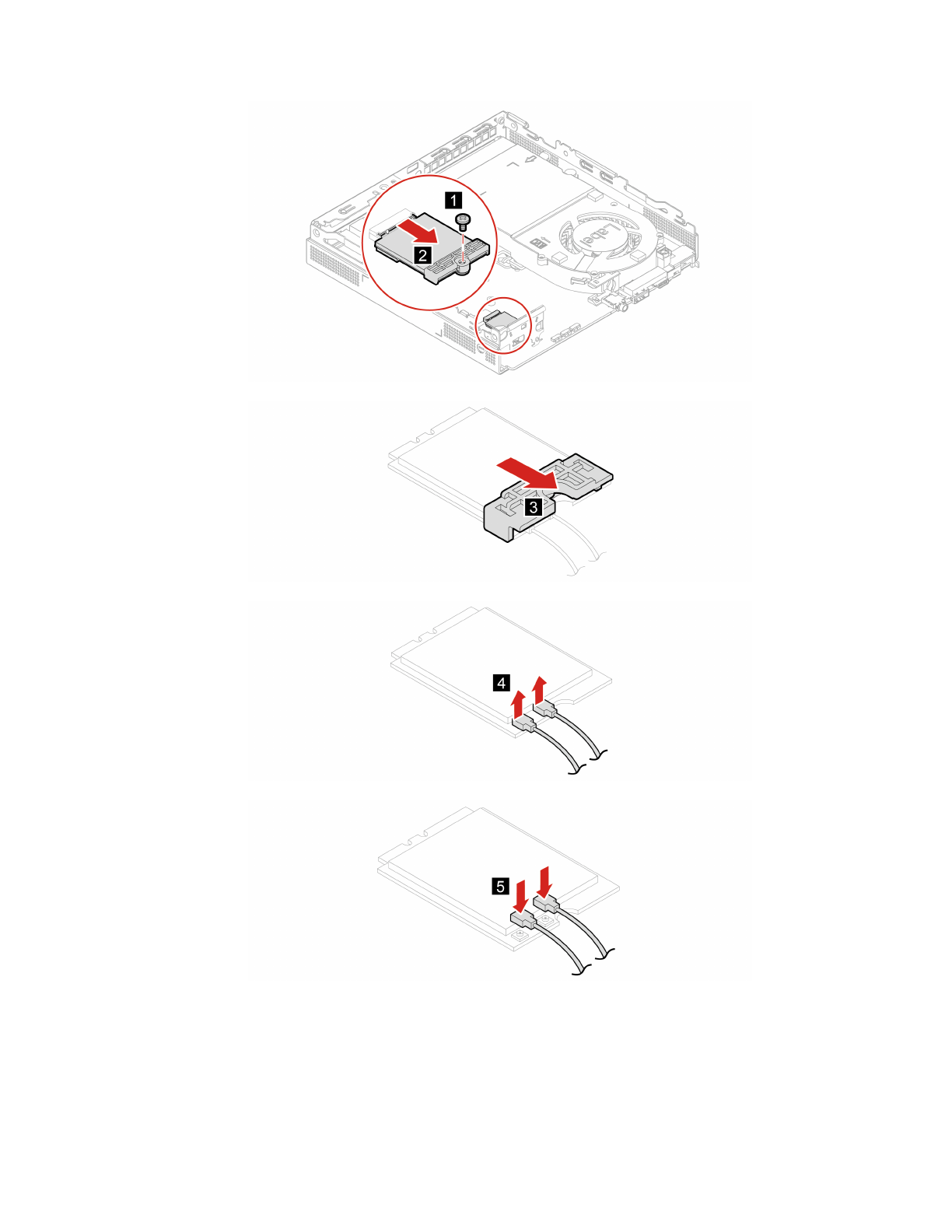 1
2
3
4
5