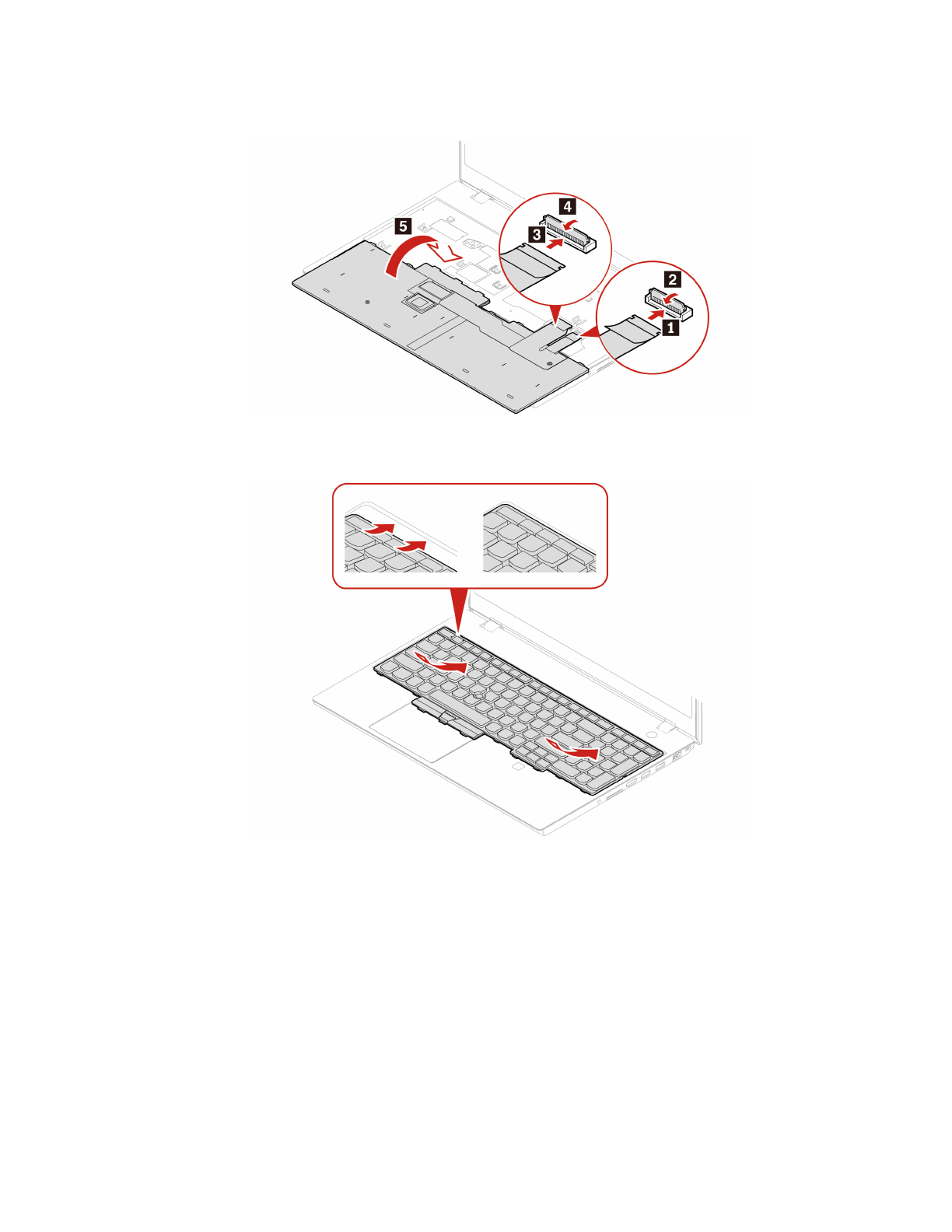 5
4
3
2
1