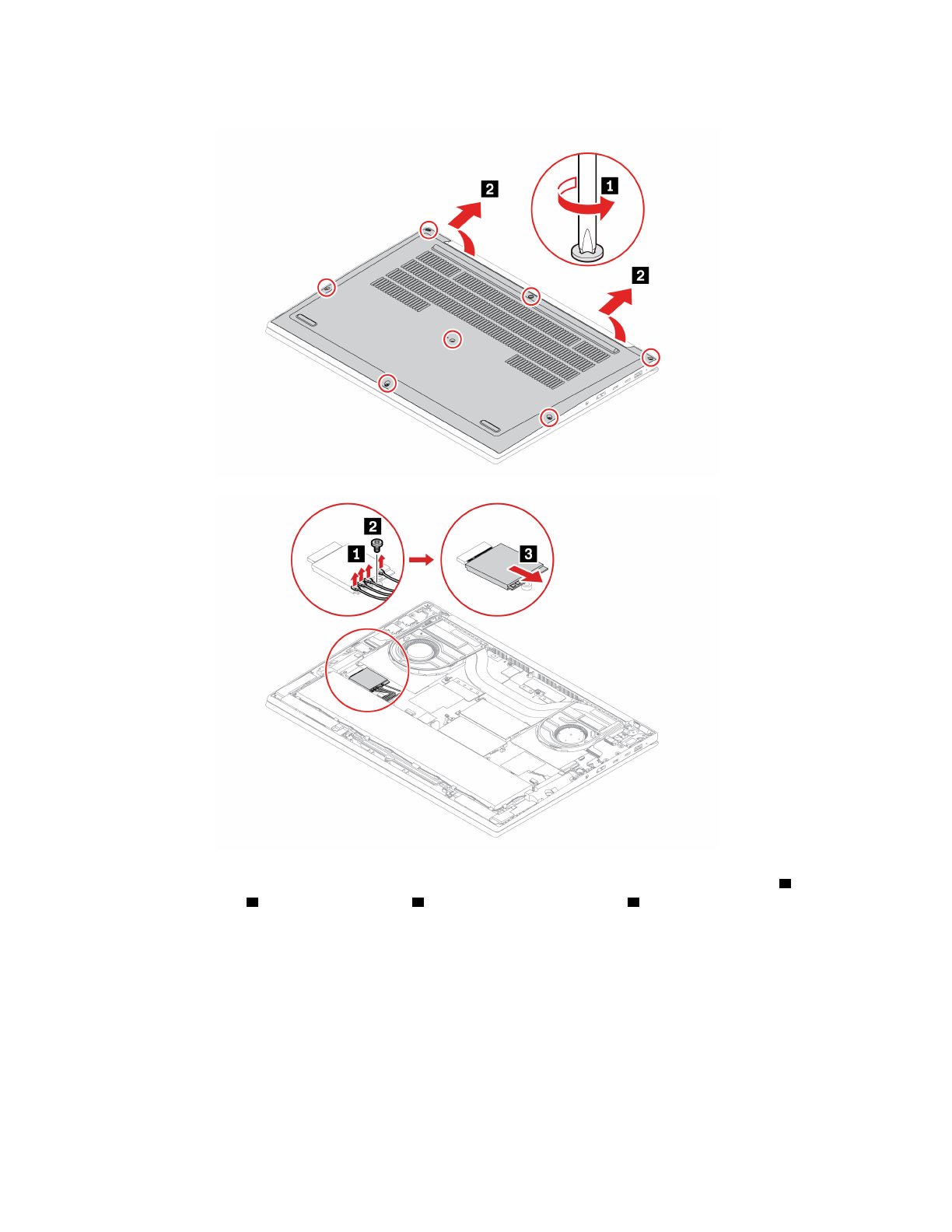 2

1

2

2

1

3