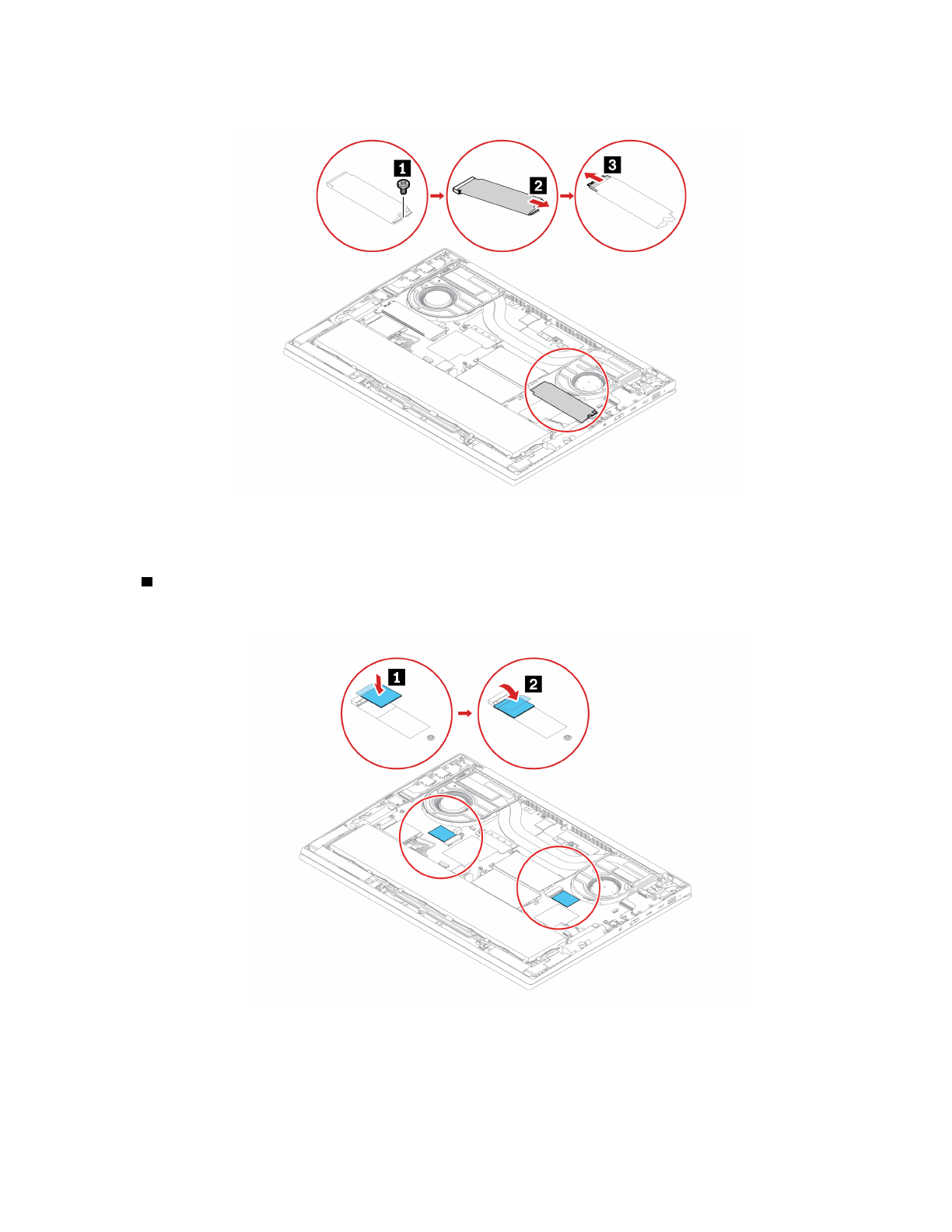 1

2

3

1

2