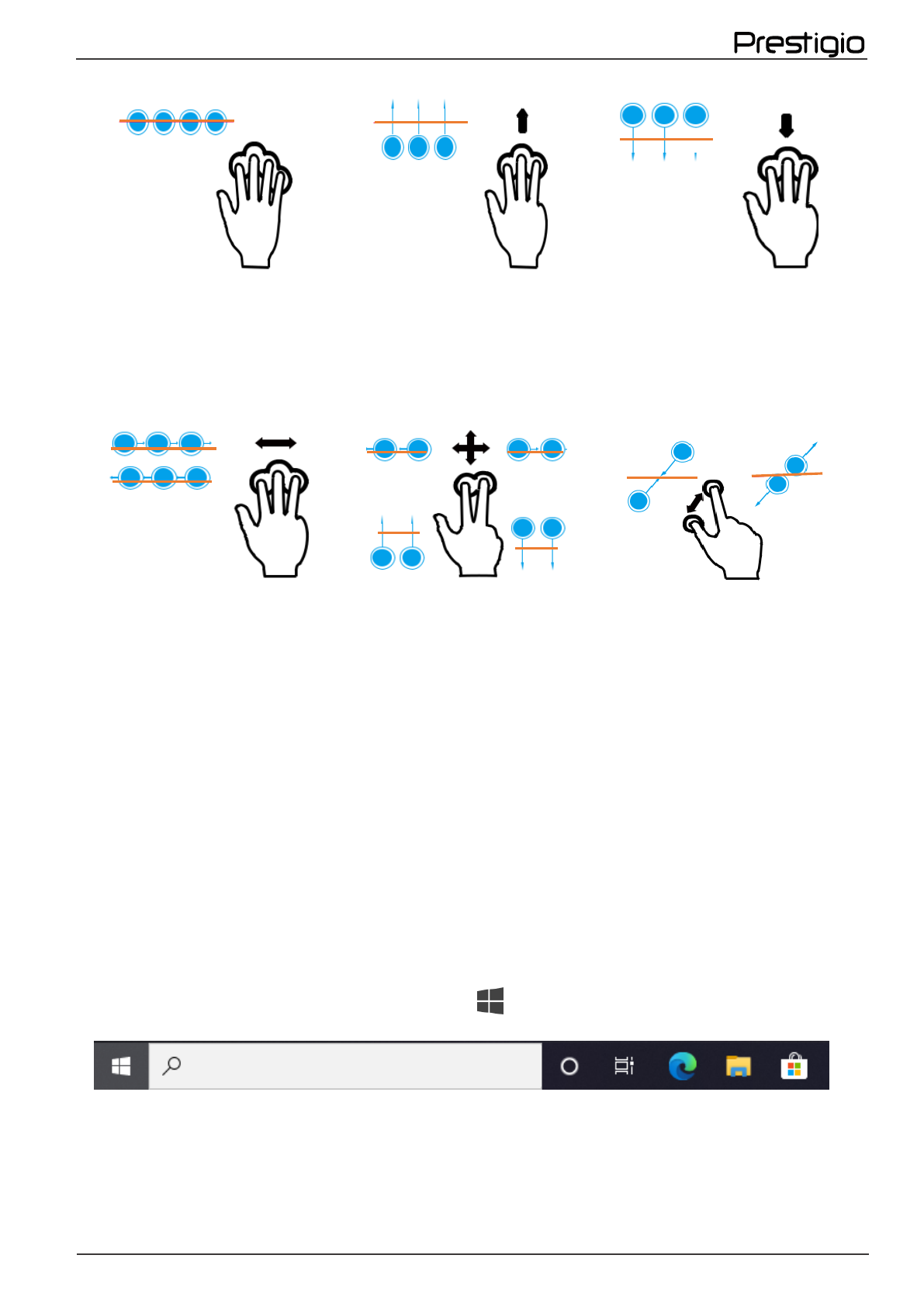 Prestigio