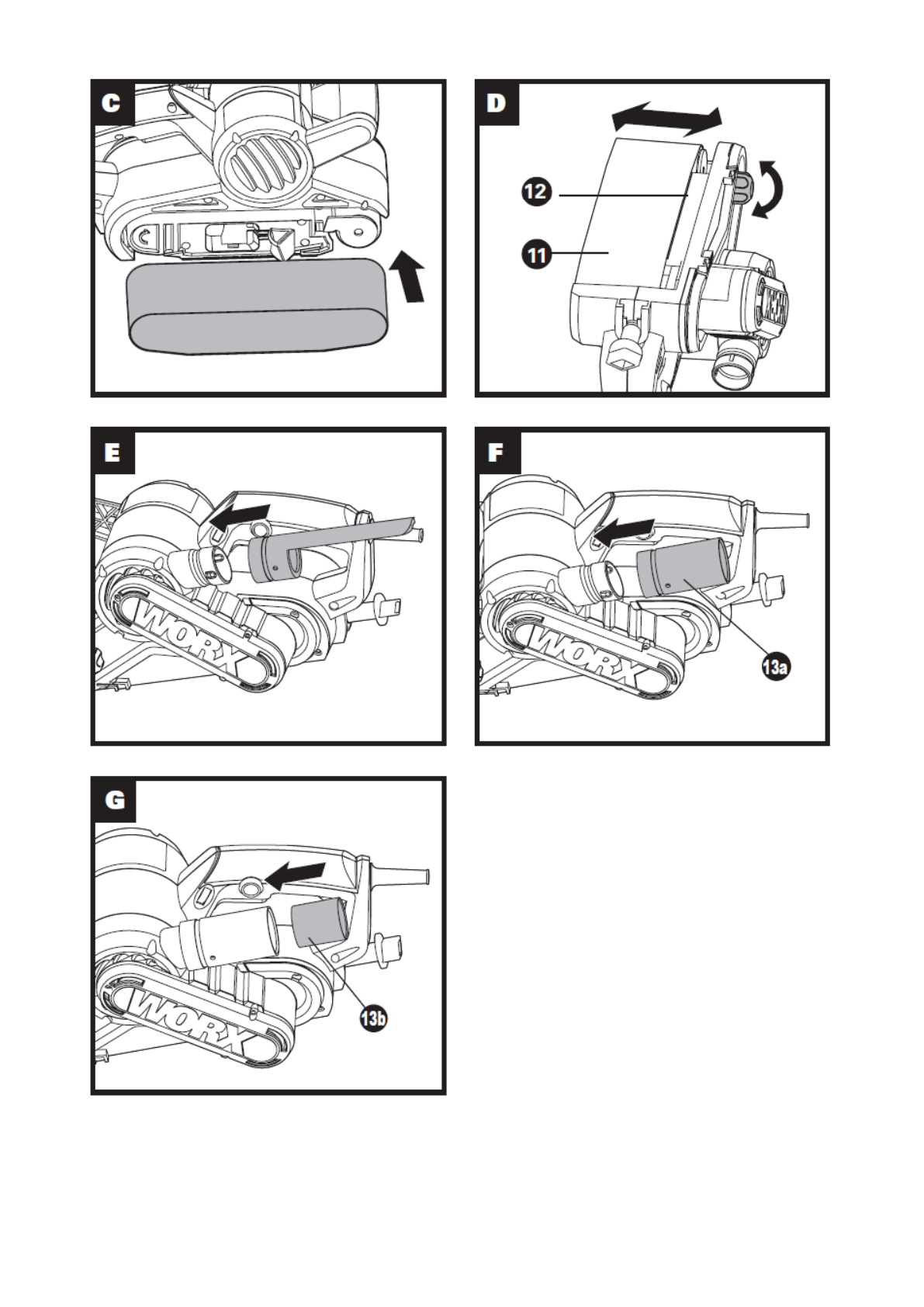 C

D

12

11

E

WORX

F

WORX

13a

G

WORX

13b