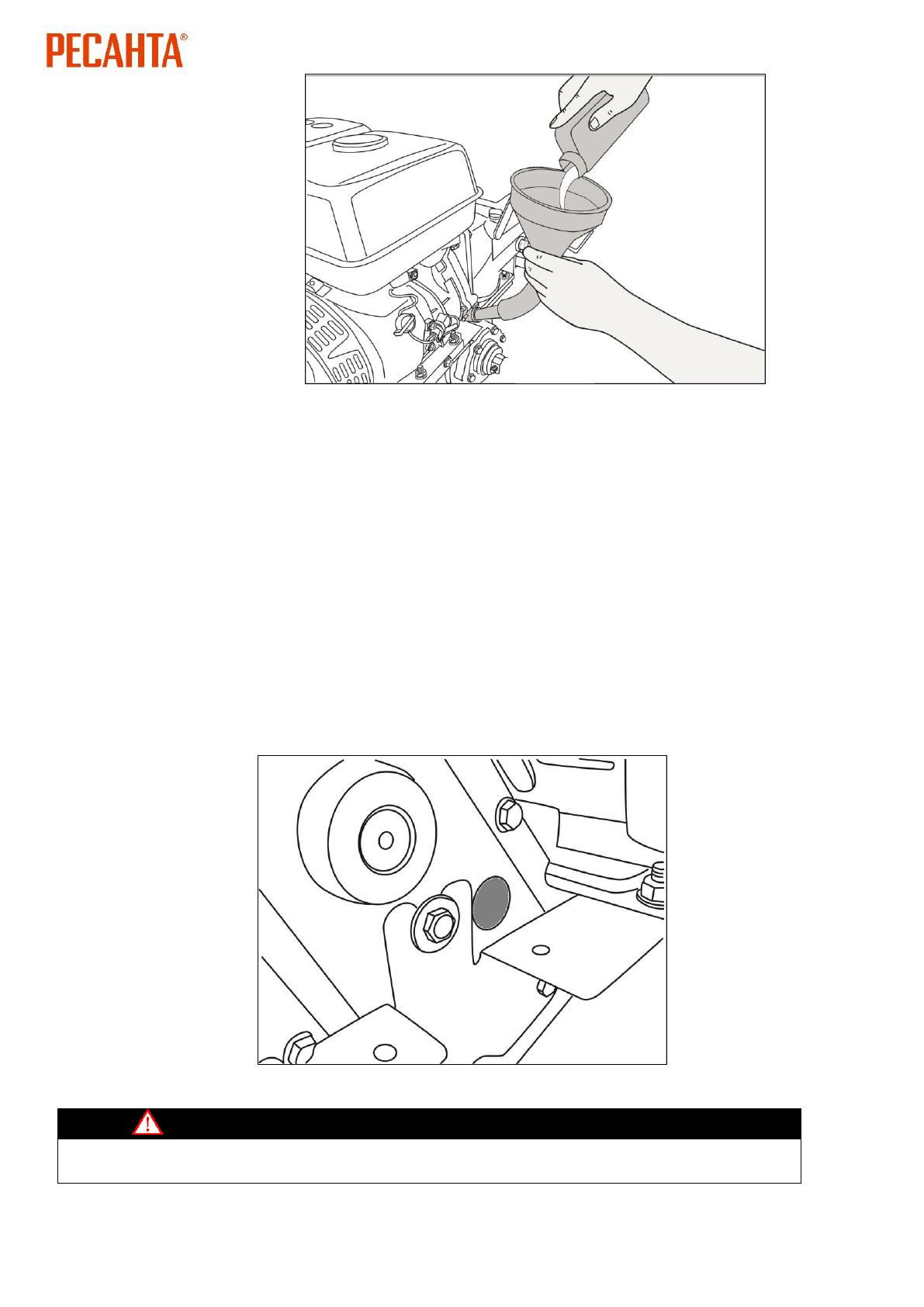 РЕСАНТА®