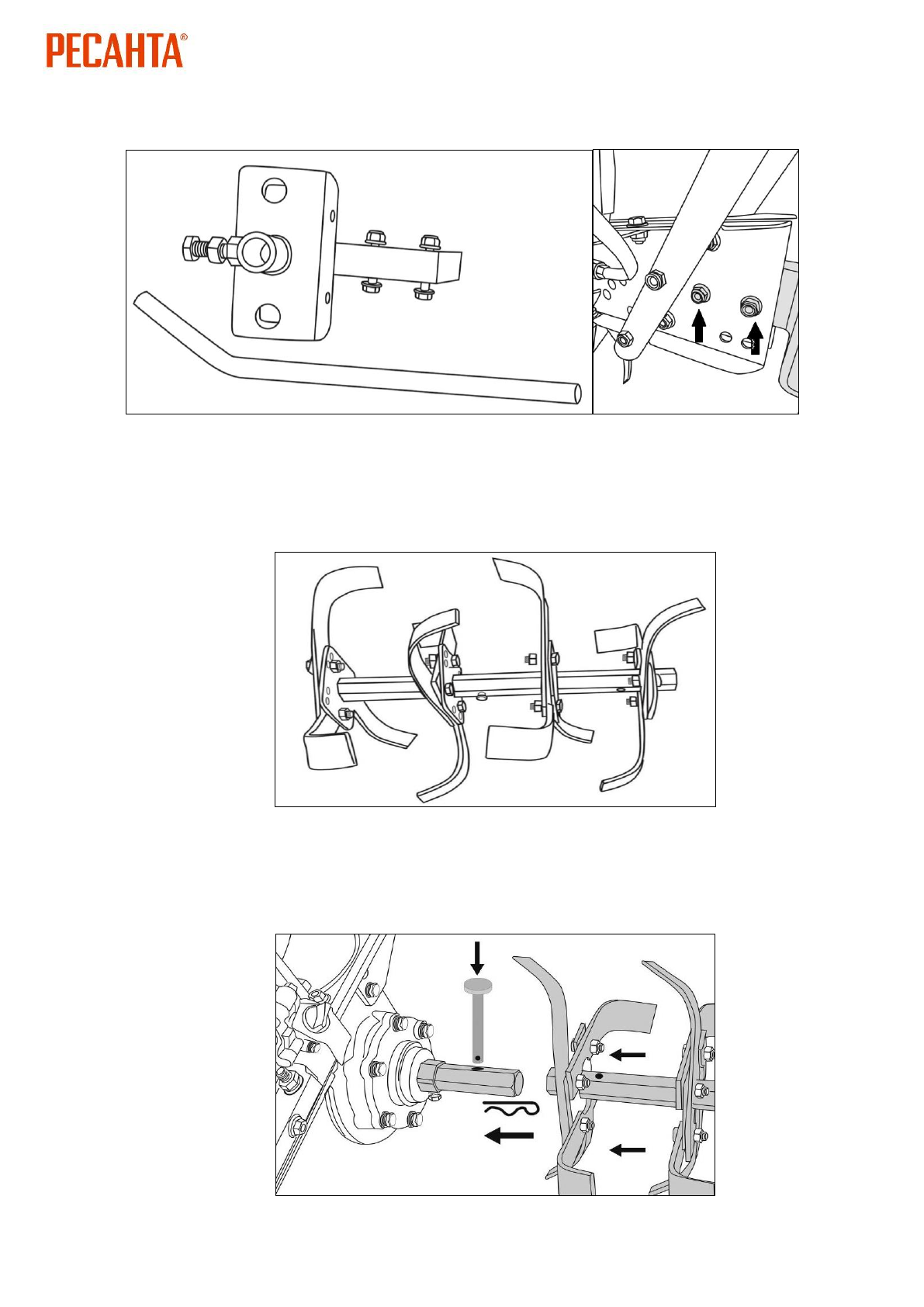 РЕСАНТА®