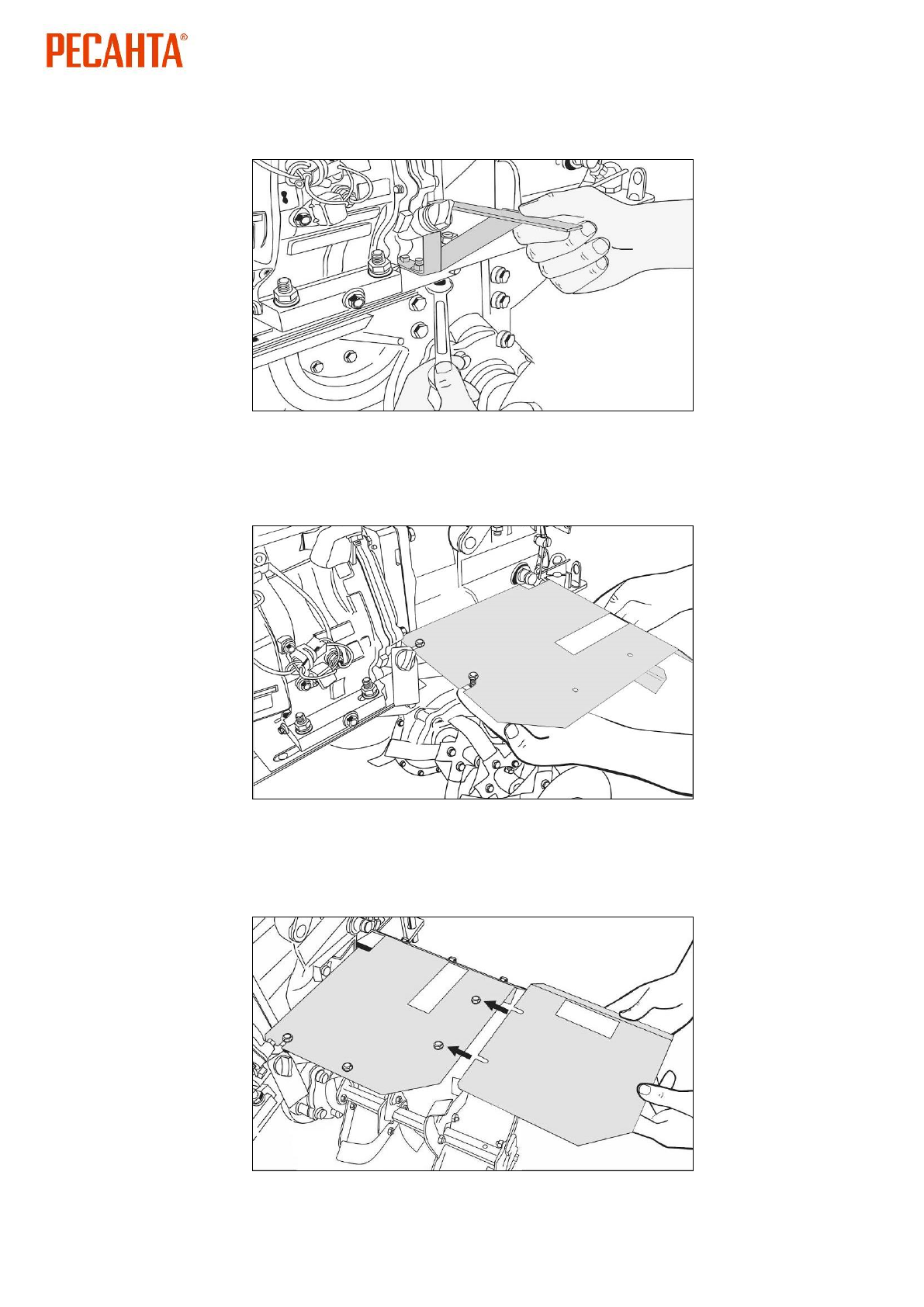 РЕСАНТА®