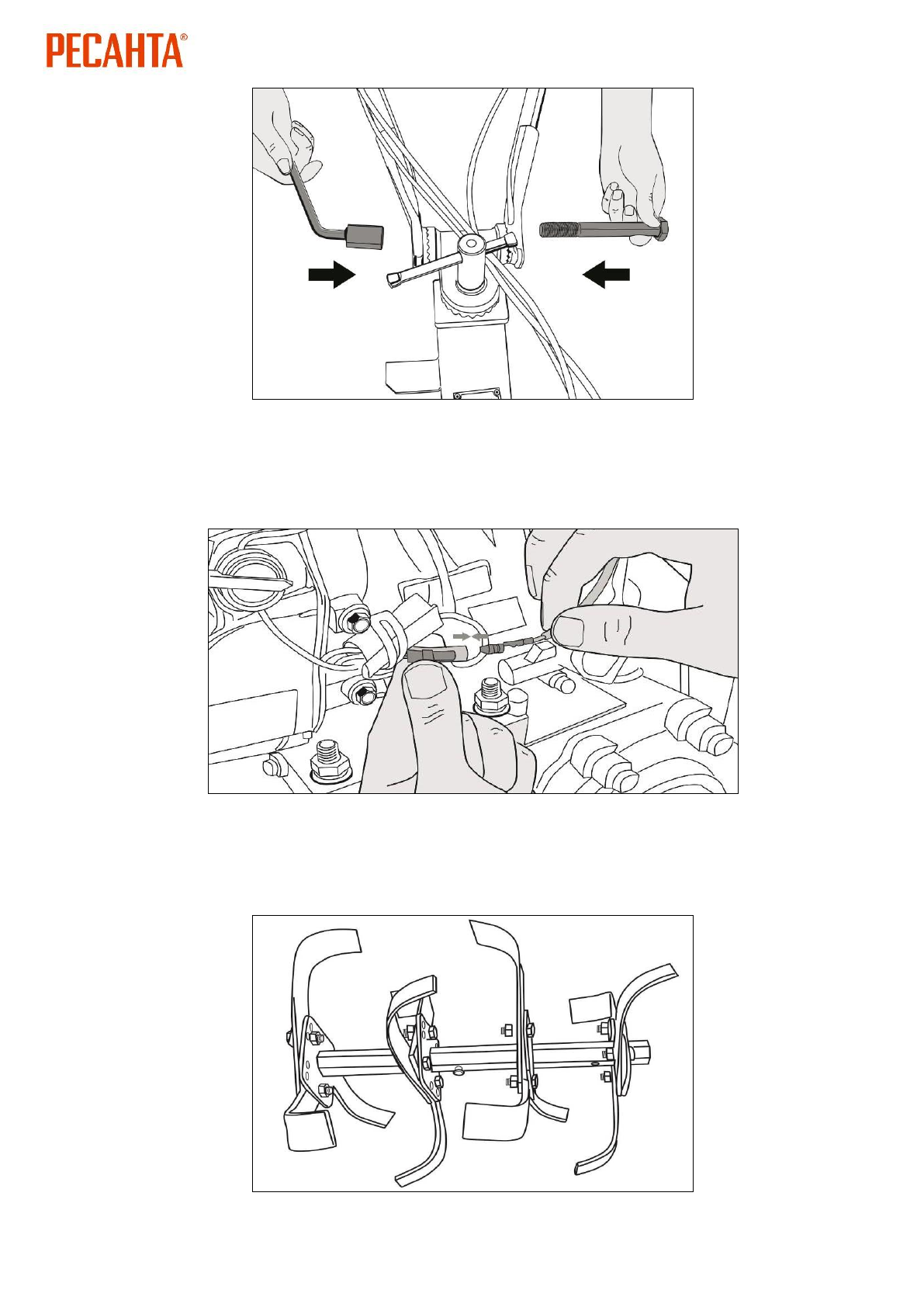 РЕСАНТА®