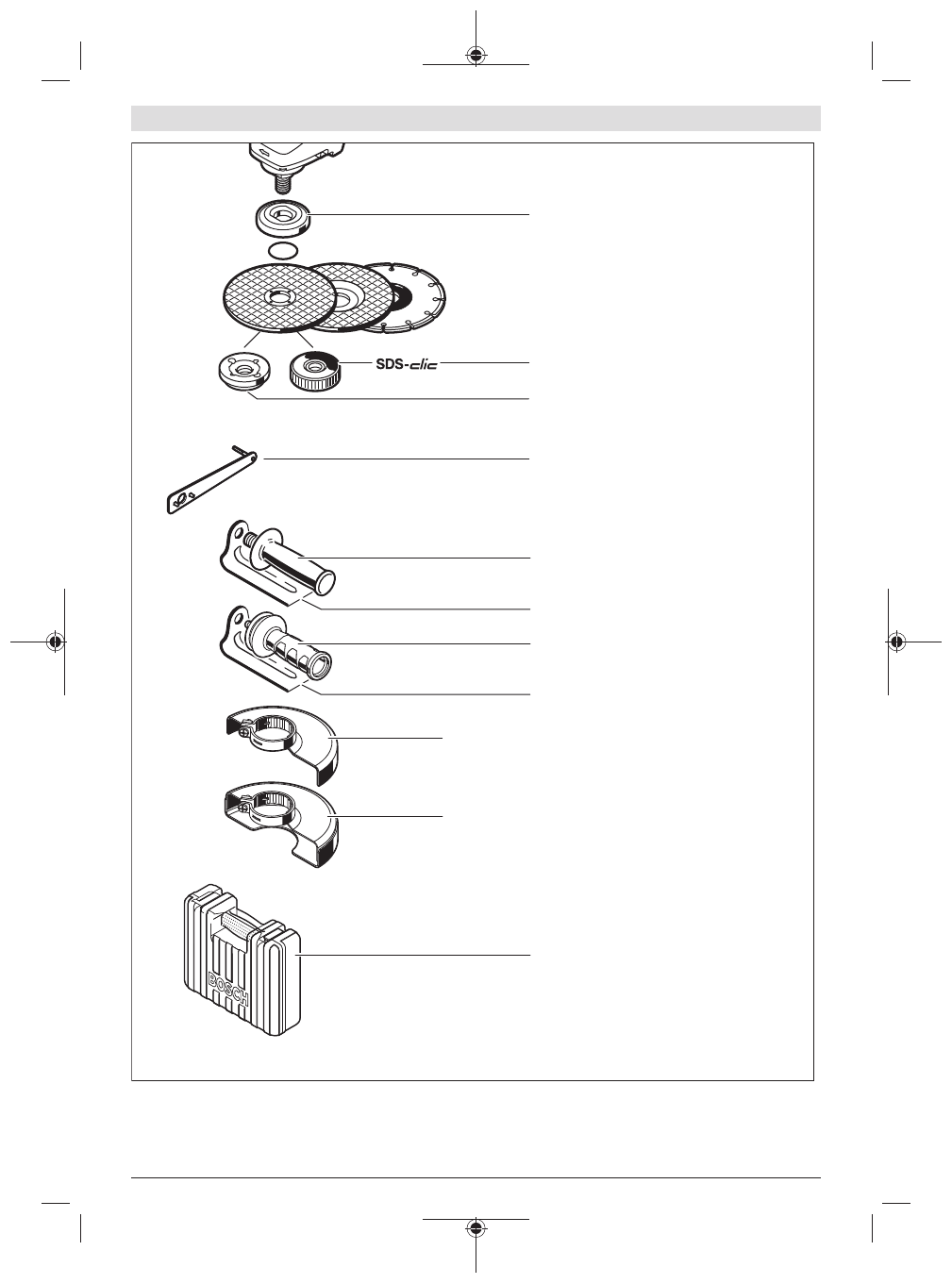 SDS-clic

BOSCH