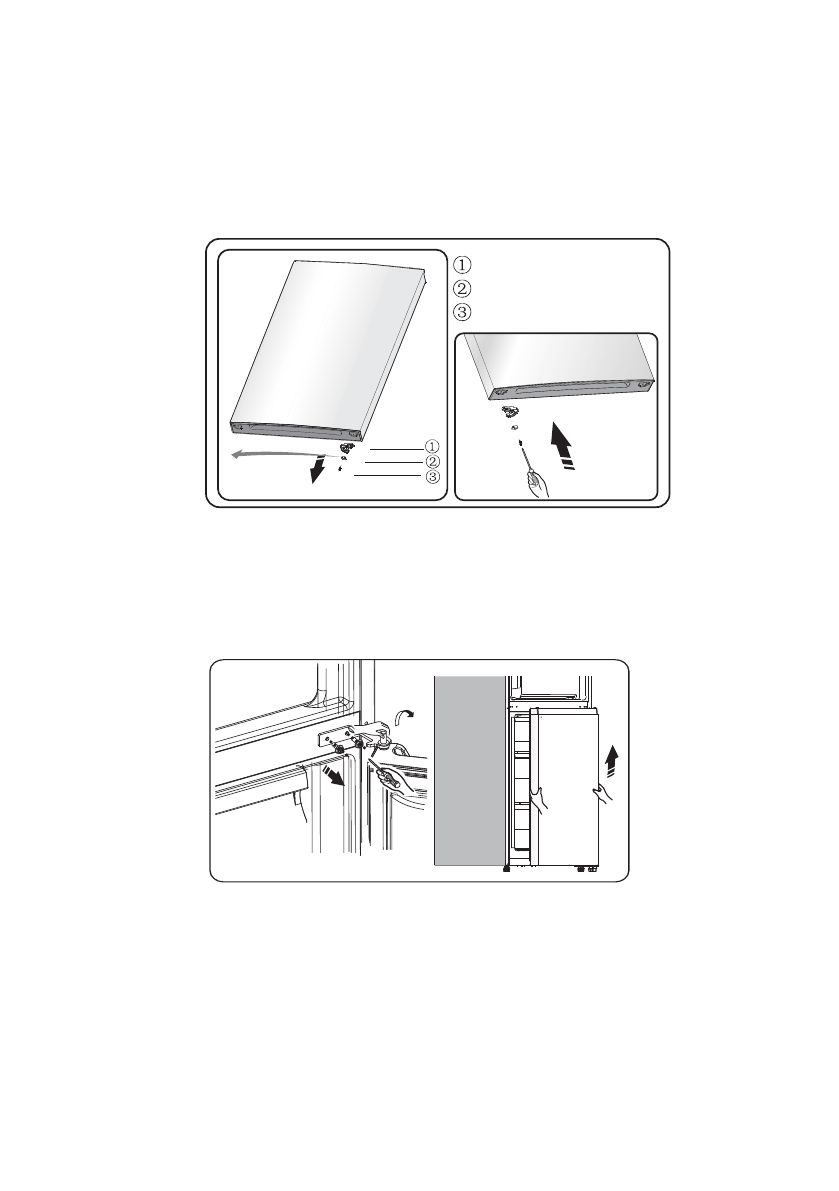 ①
②
③

①
②
③